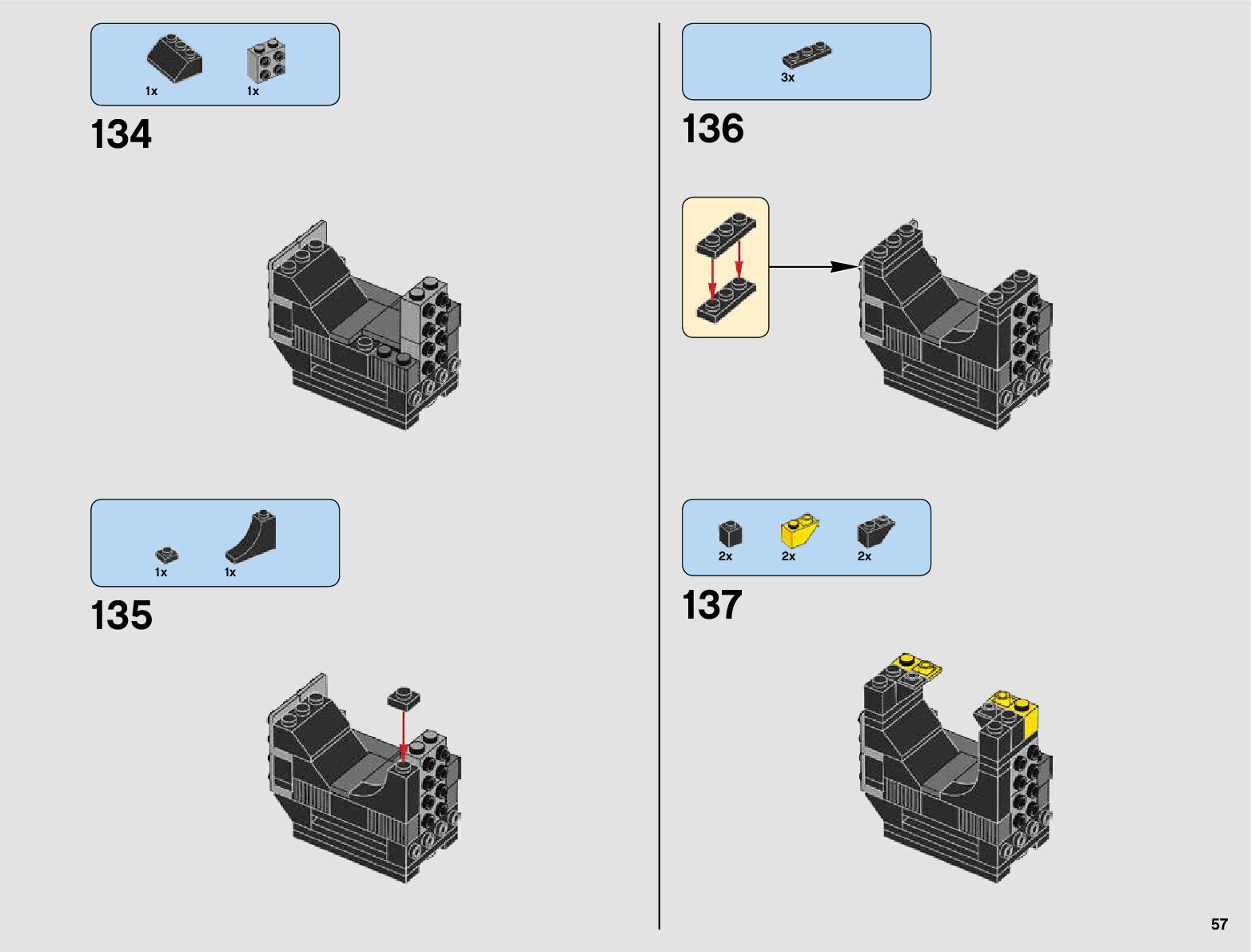 1x 1x

134

1x 1x

135

3x

136

2x 2x 2x

137

57