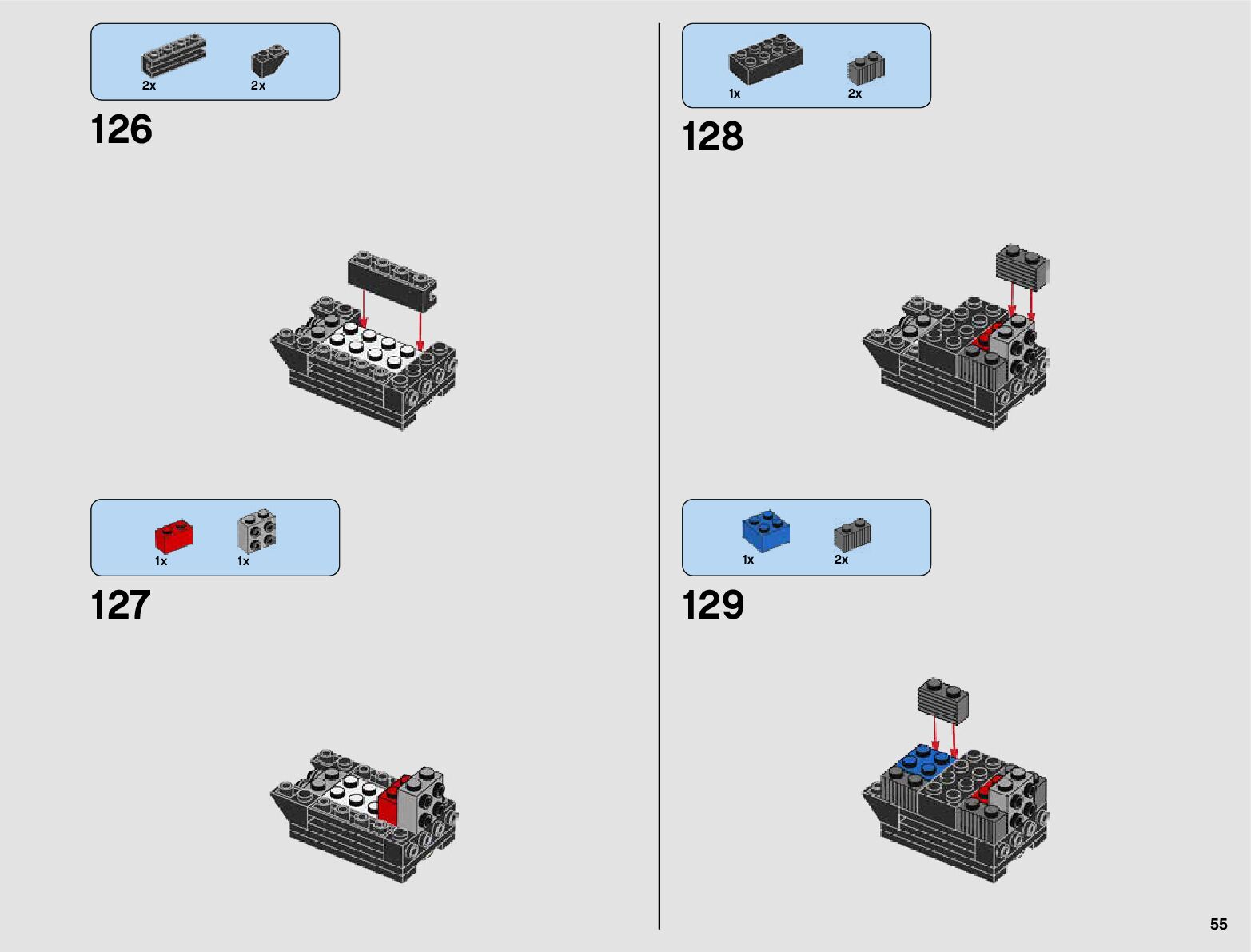 2x 2x

126

1x 1x

127

1x 2x

128

1x 2x

129

55