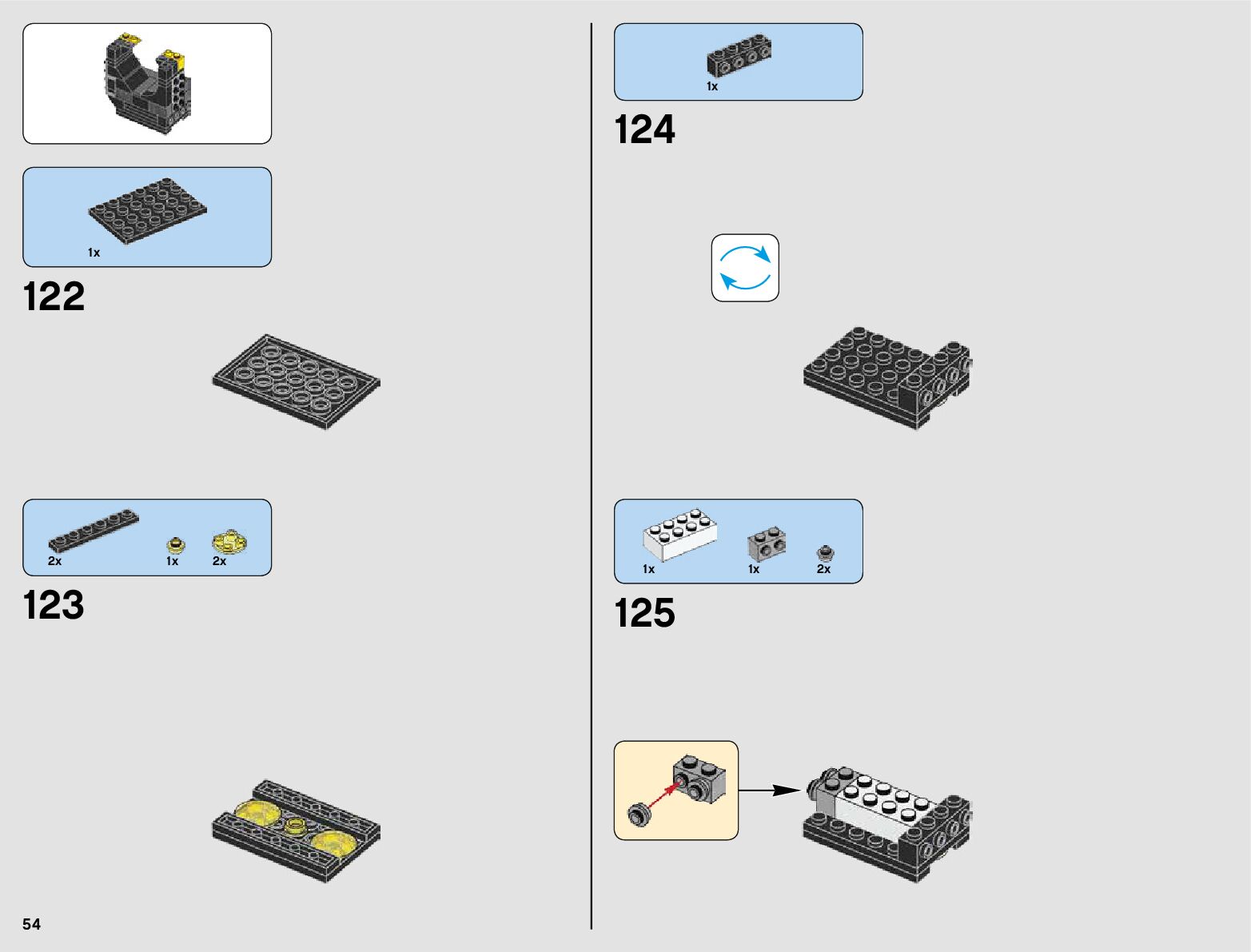 1x

122

2x 1x 2x

123

54

1x

124

1x 1x 2x

125