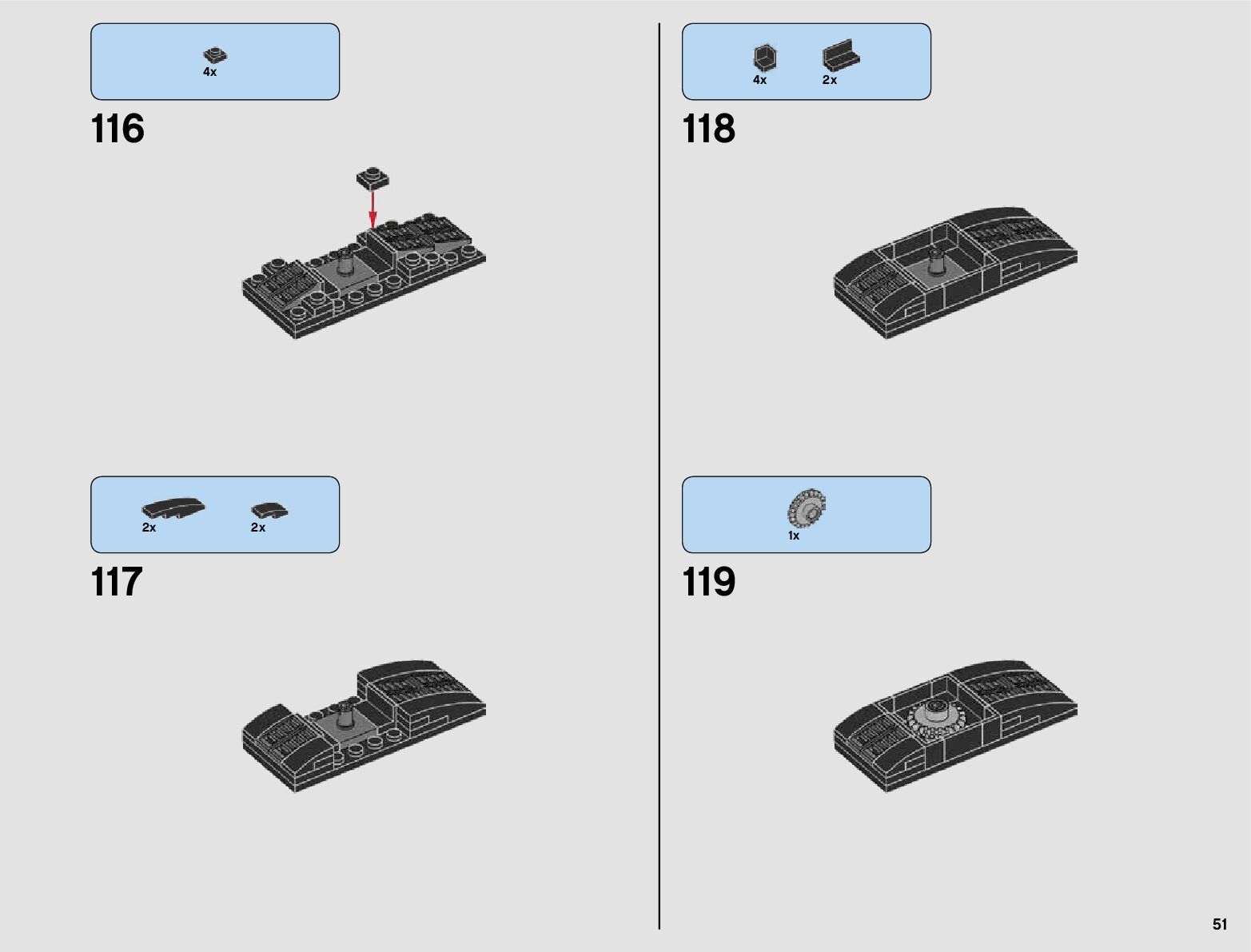 4x

116

2x 2x

117

4x 2x

118

1x

119

51