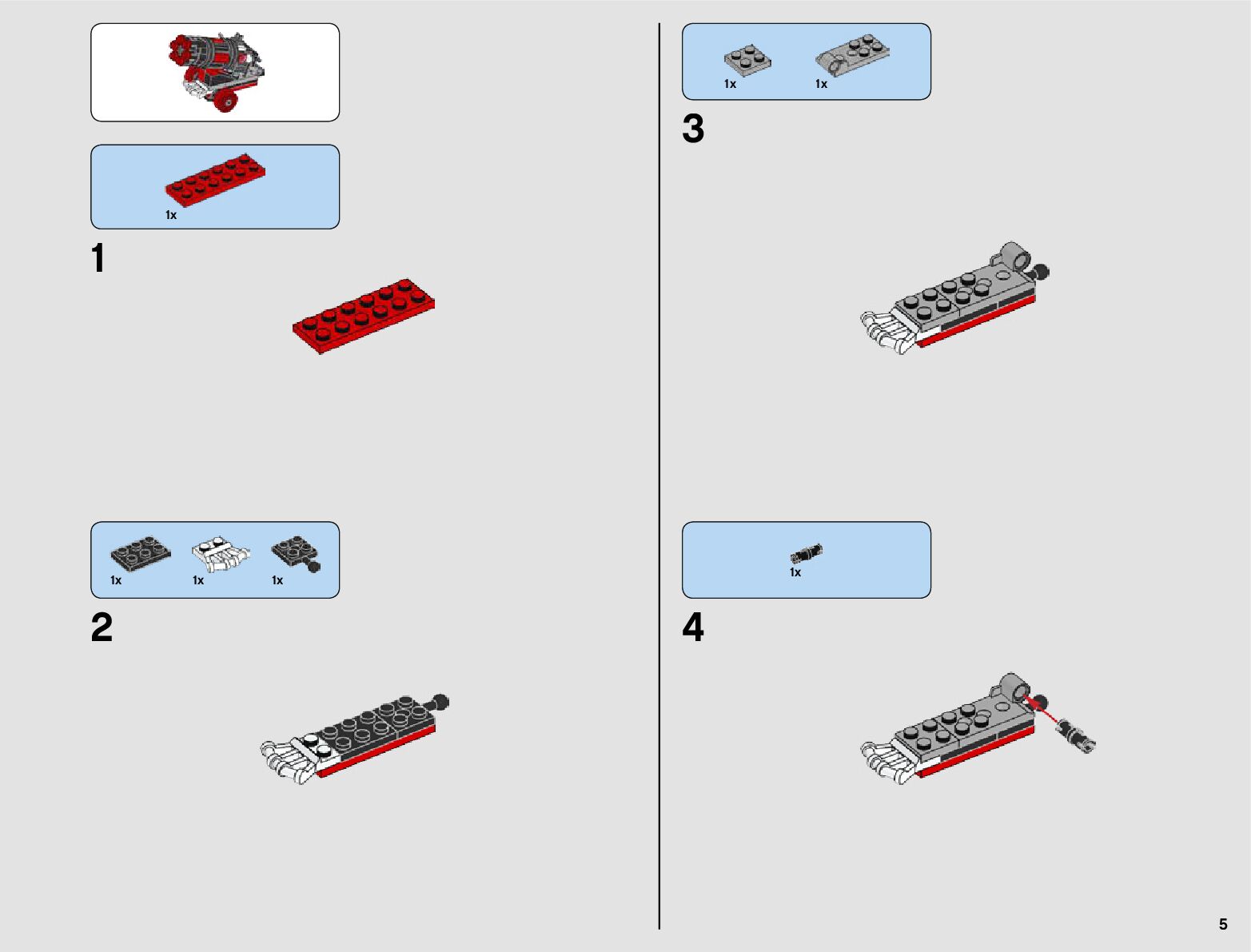 1x

1

1x

1x

1x

2

1x

1x

3

1x

4

5