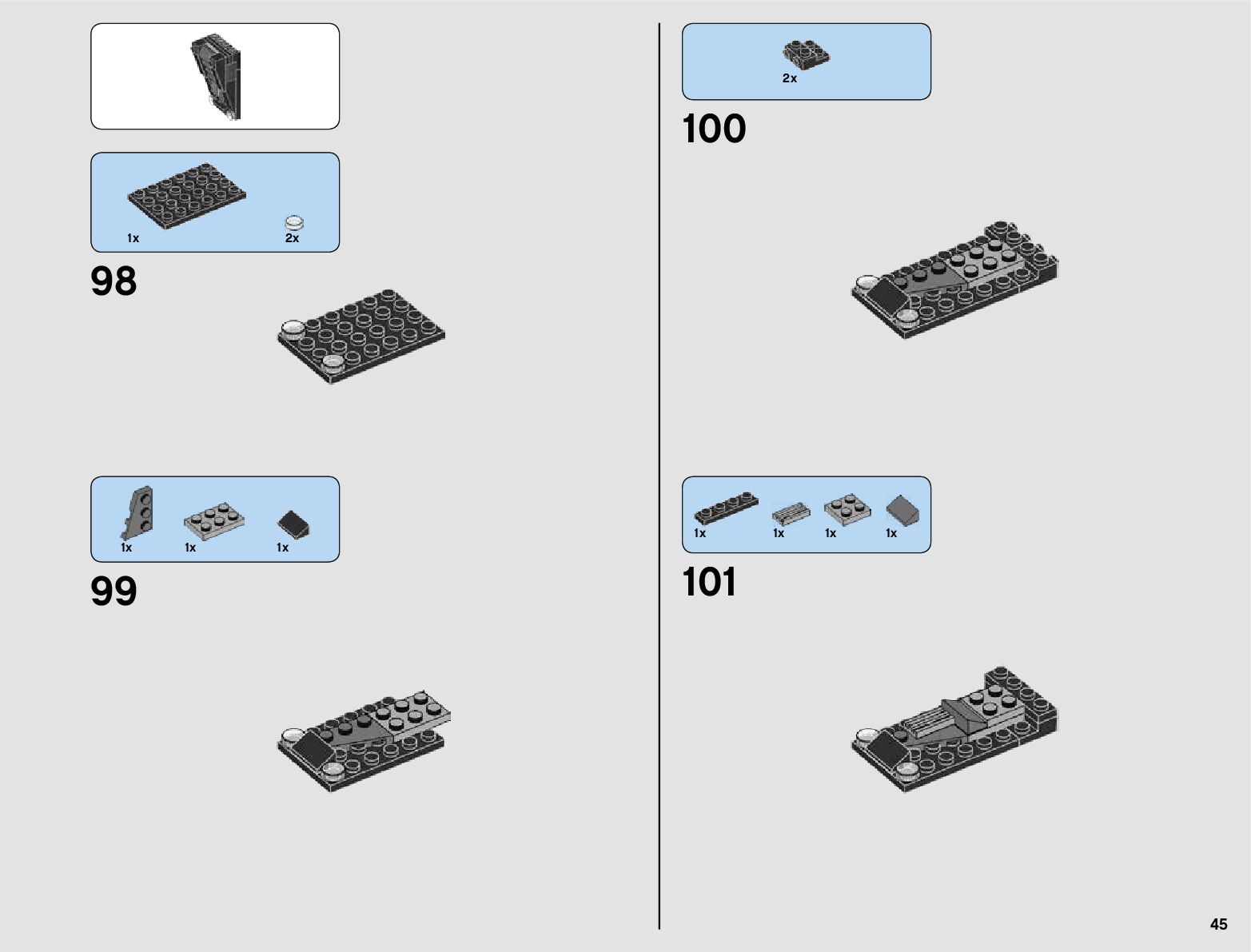 1x
2x

98

1x
1x
1x

99

2x

100

1x
1x
1x
1x

101

45