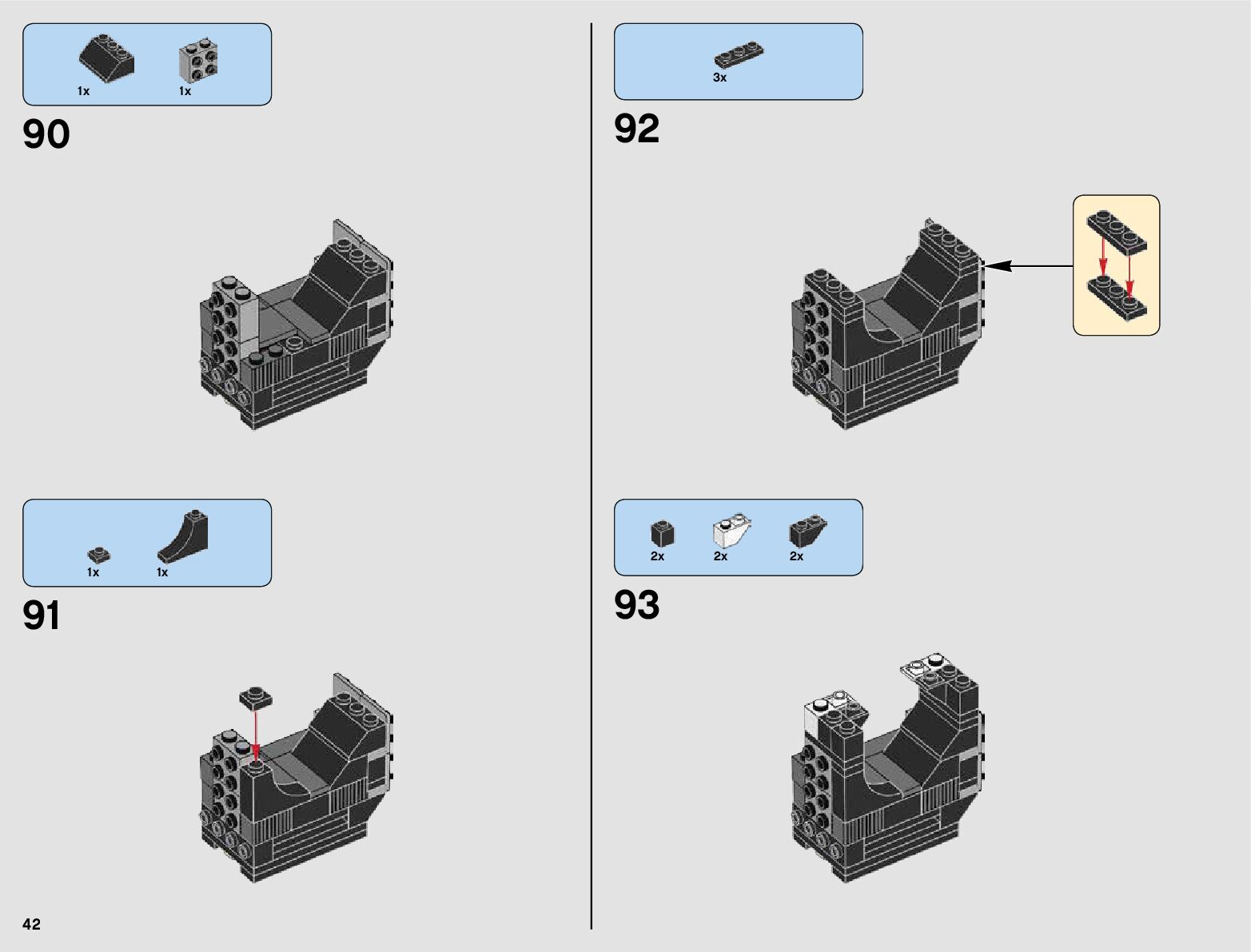 1x 1x

90

1x 1x

91

42

3x

92

2x 2x 2x

93