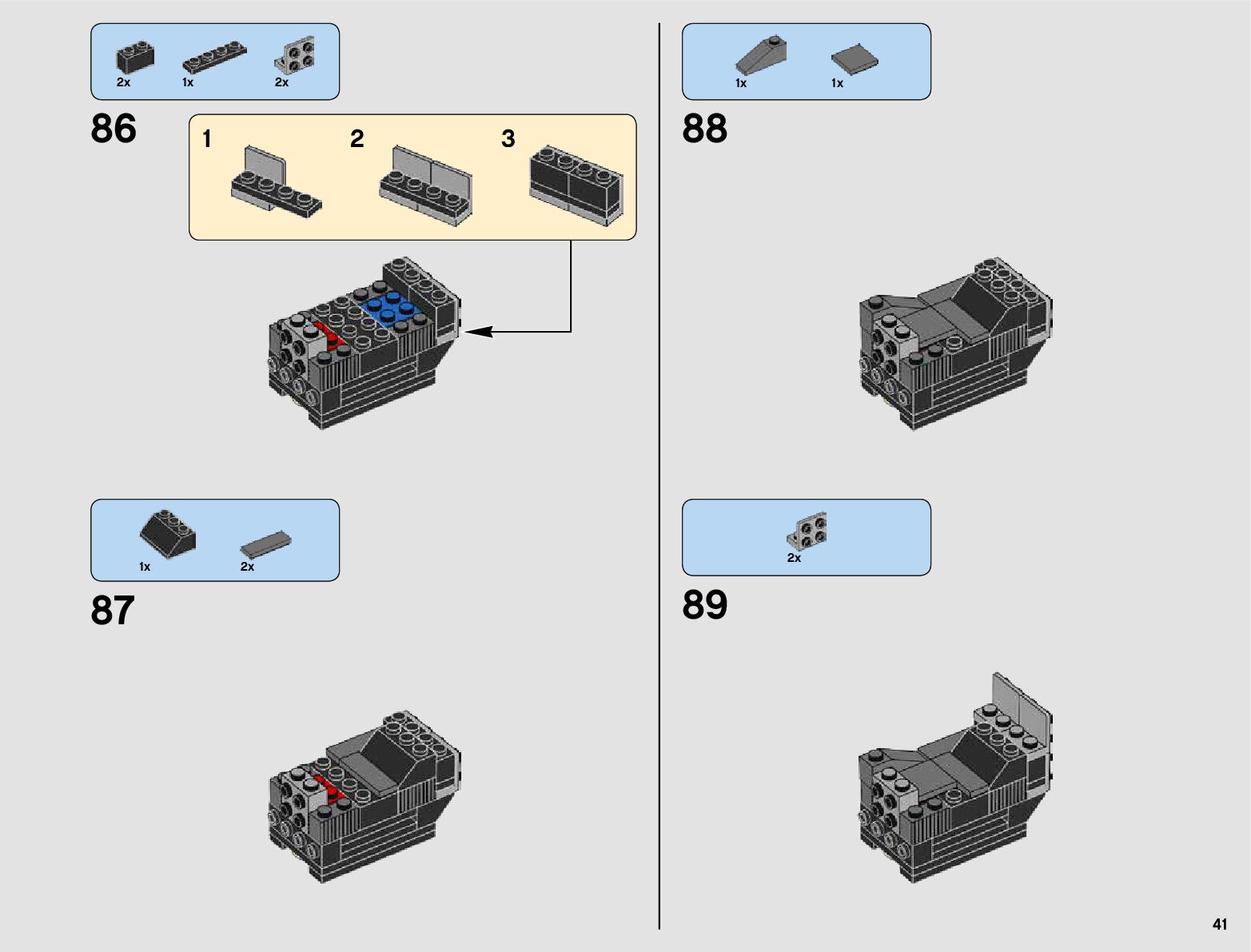 2x
1x
2x

86

1
2
3

1x
2x

87

1x
1x

88

2x

89

41