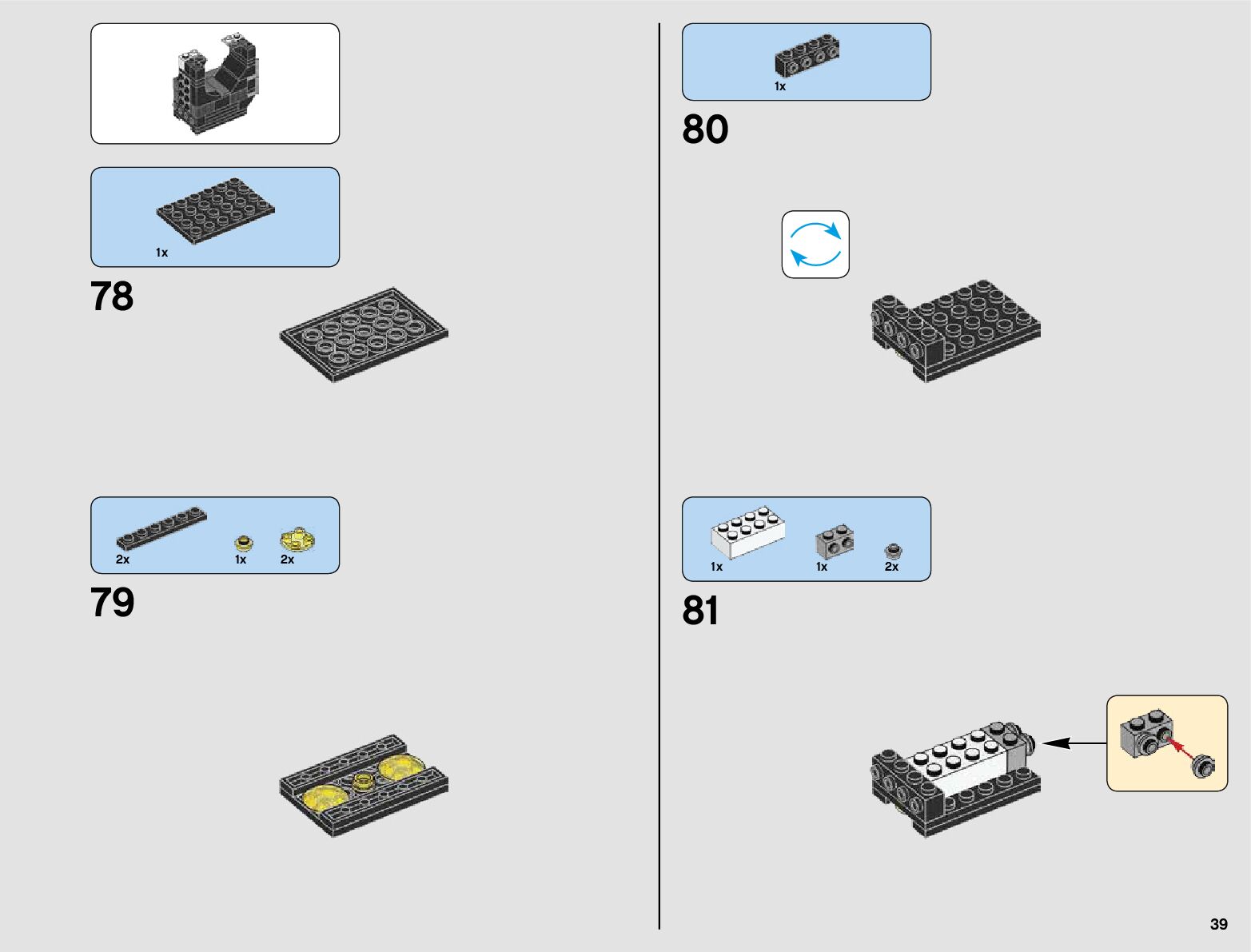 1x

78

2x 1x 2x

79

1x

80

1x 1x 2x

81

39