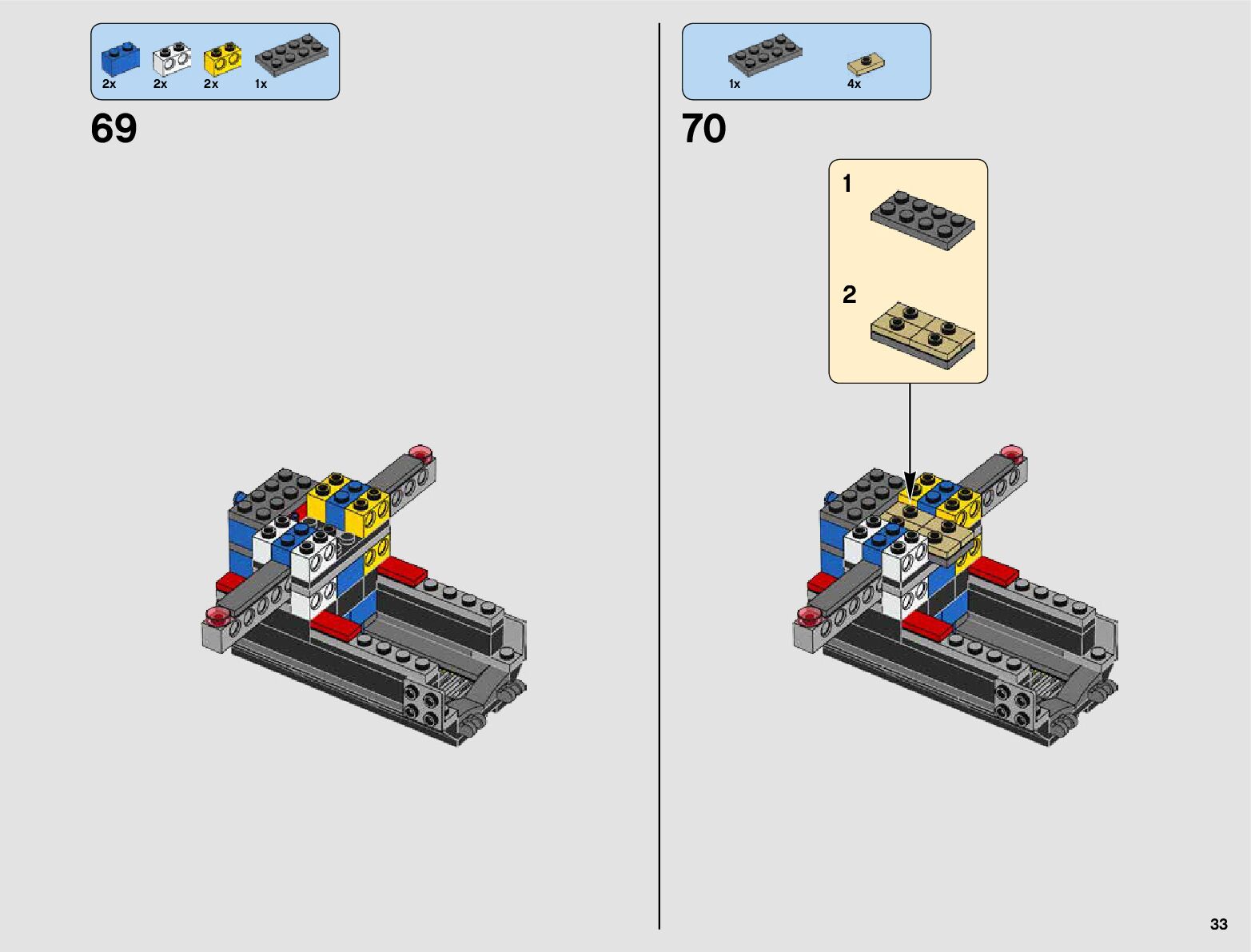 2x 2x 2x 1x

69

1x 4x

70

1

2

33