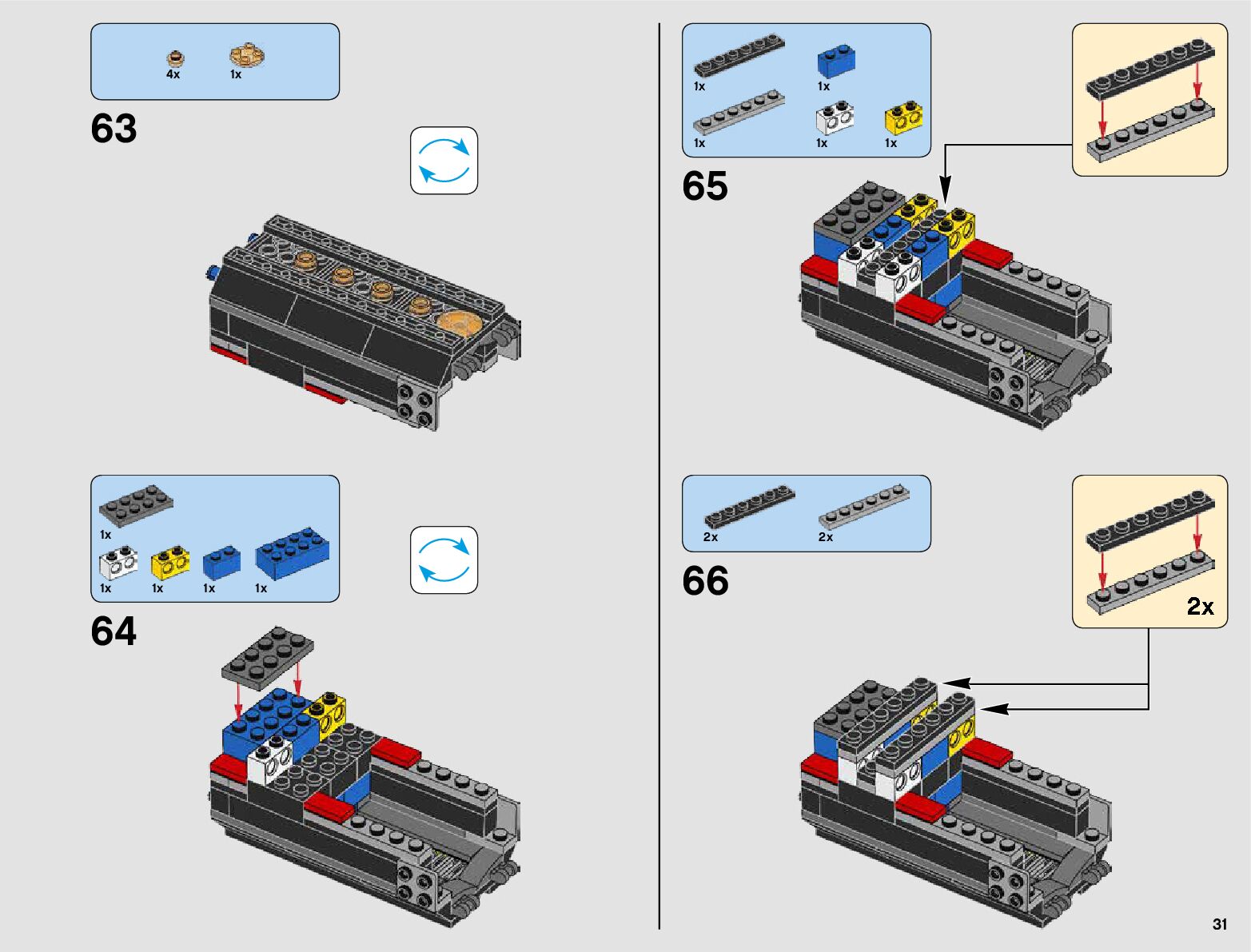 4x 1x

63

1x 1x 1x 1x 1x

64

1x 1x

1x 1x 1x

65

2x 2x

66

2x

31