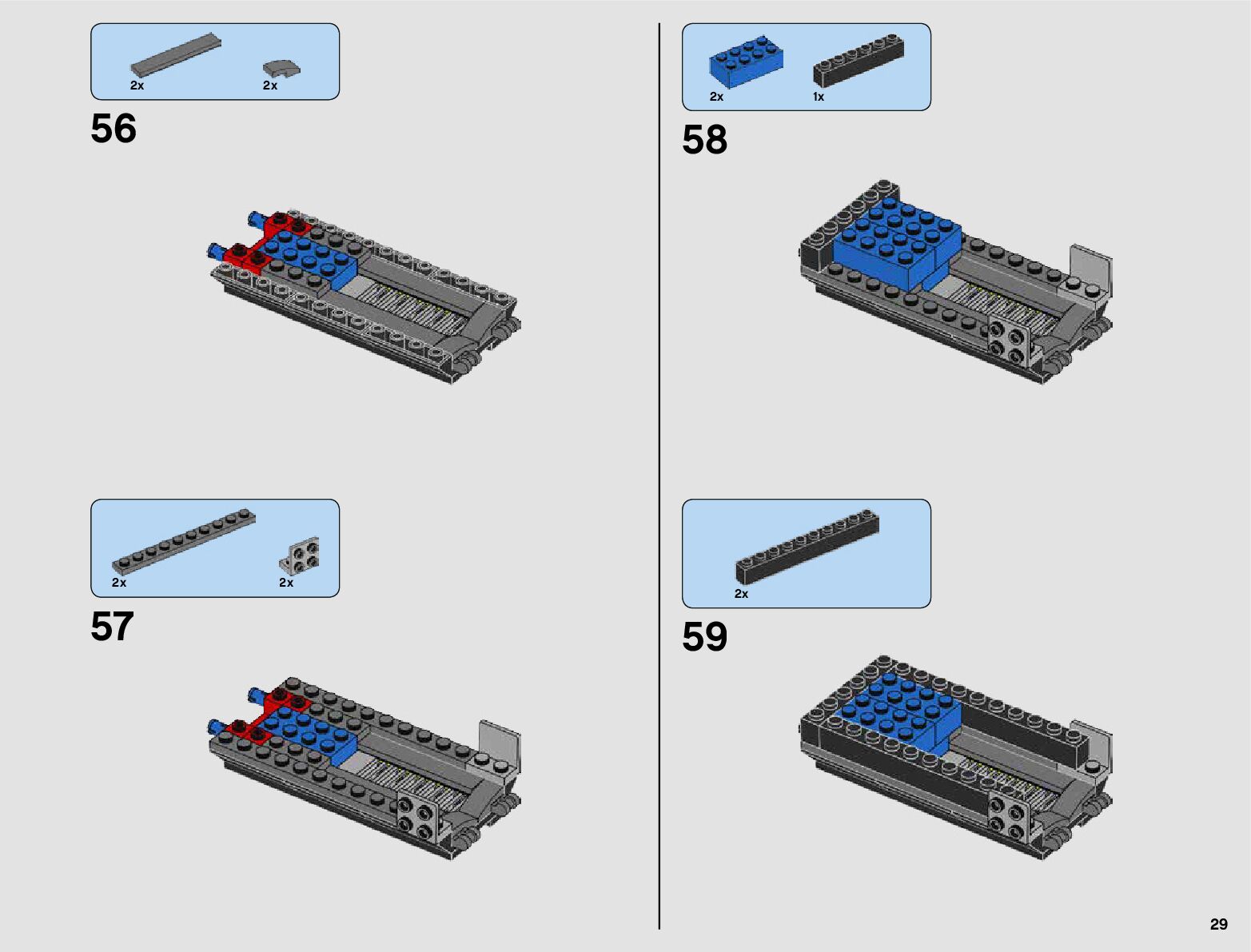 2x 2x

56

2x 2x

57

2x 1x

58

2x

59

29