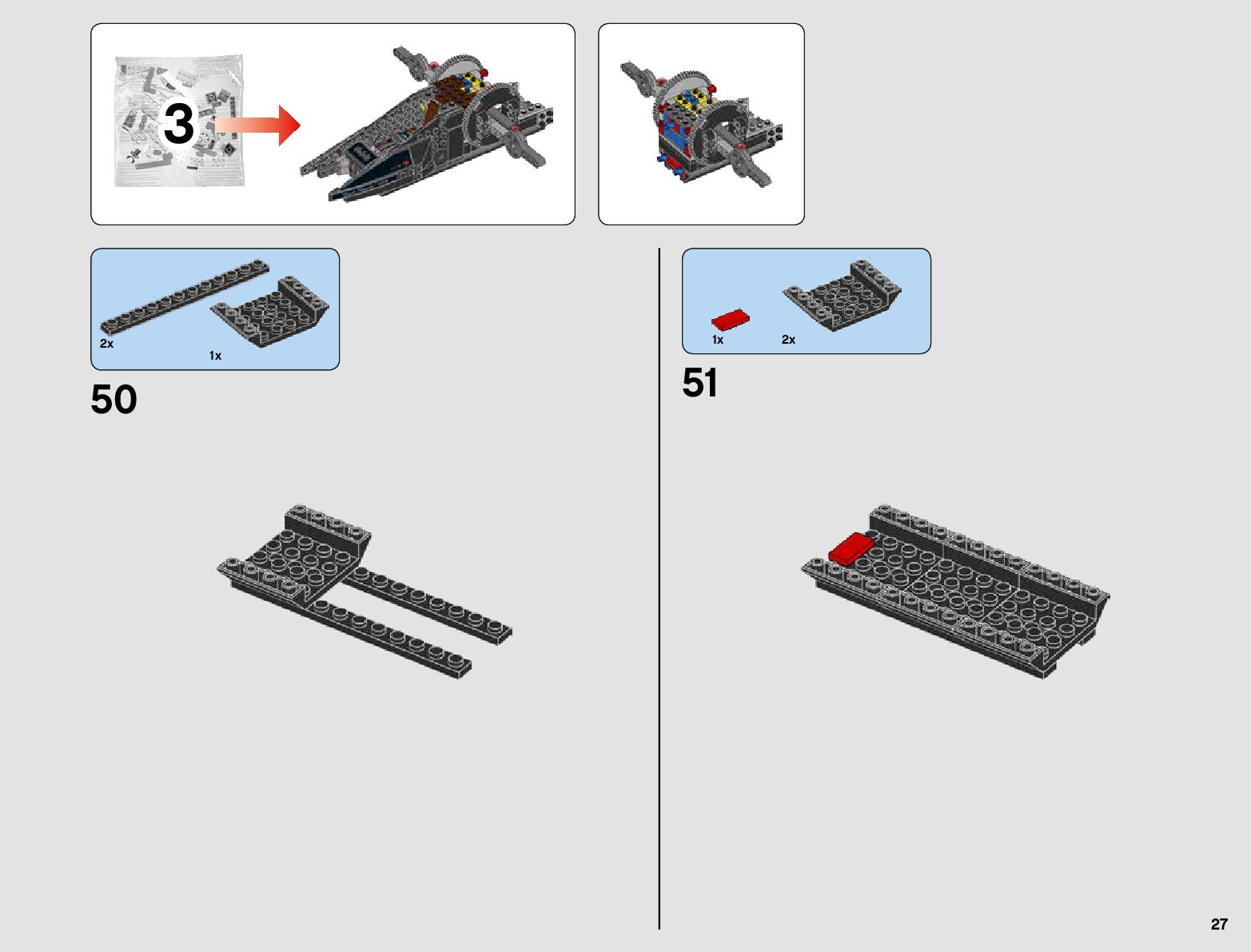 3

2x

1x

50

1x

2x

51

27