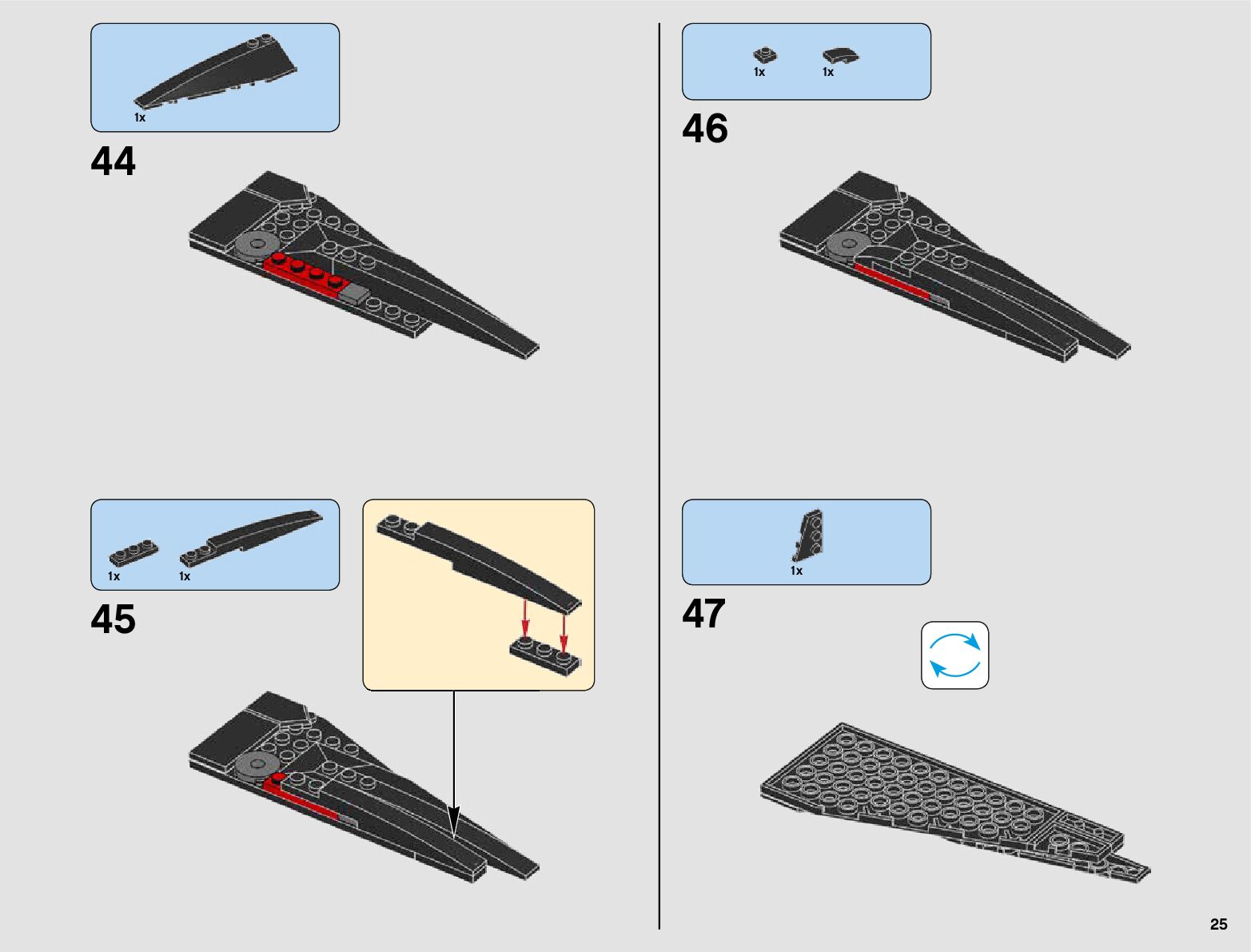 1x

44

1x 1x

45

1x 1x

46

1x

47

25