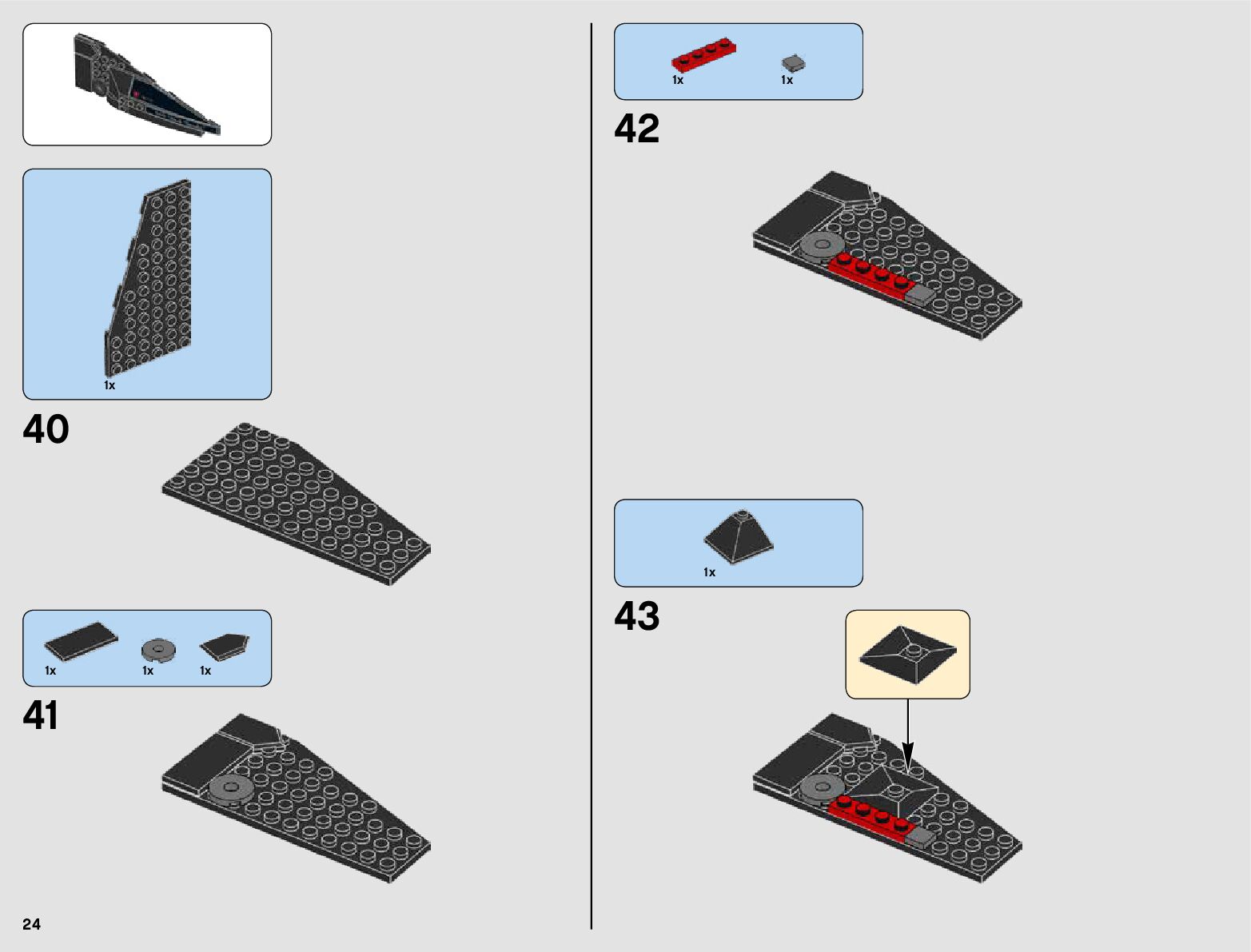 1x

40

1x 1x 1x

41

24

1x 1x

42

1x

43