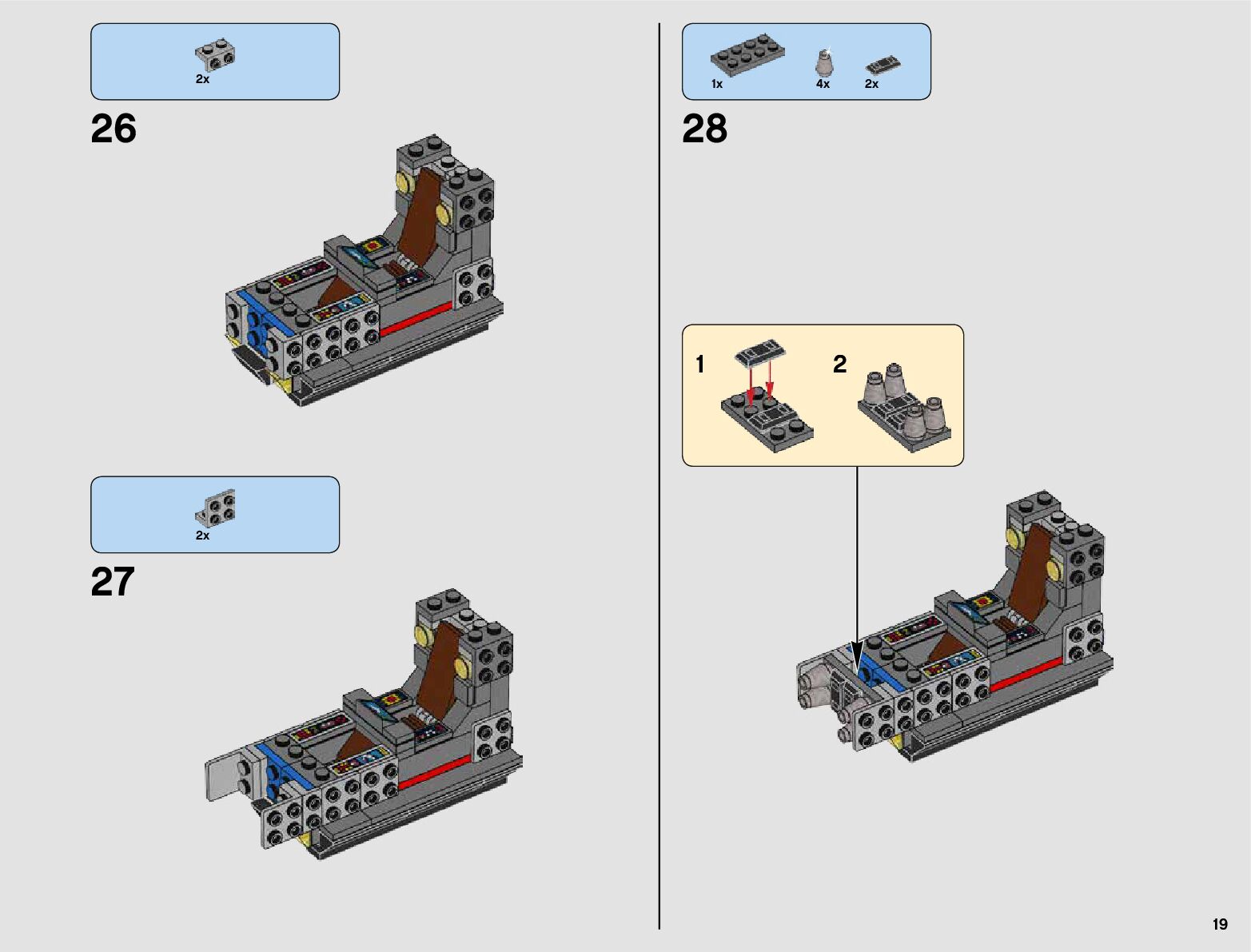 2x

26

2x

27

1x 4x 2x

28

1

2

19