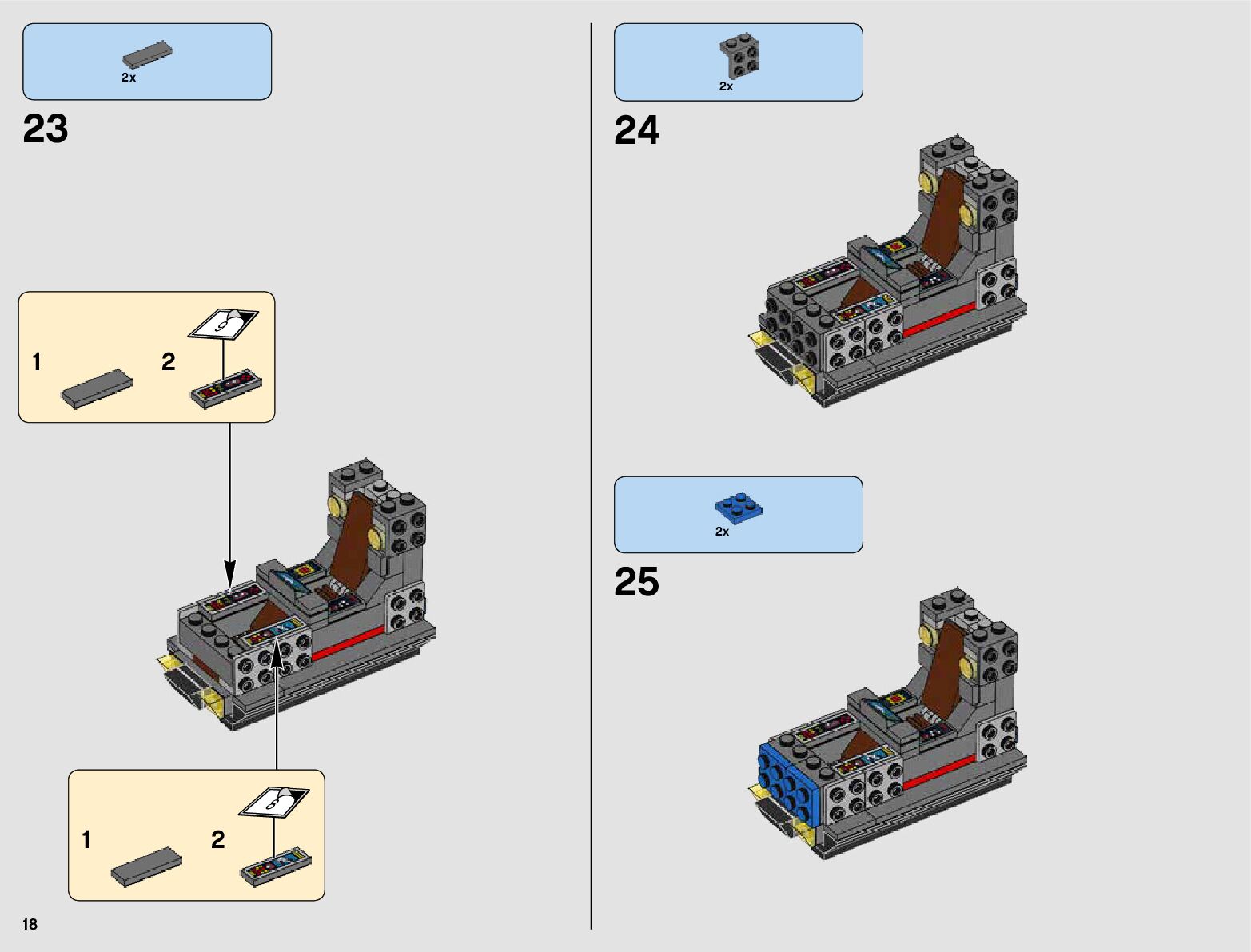 2x

23

1

2

9

1

2

8

18

2x

24

2x

25