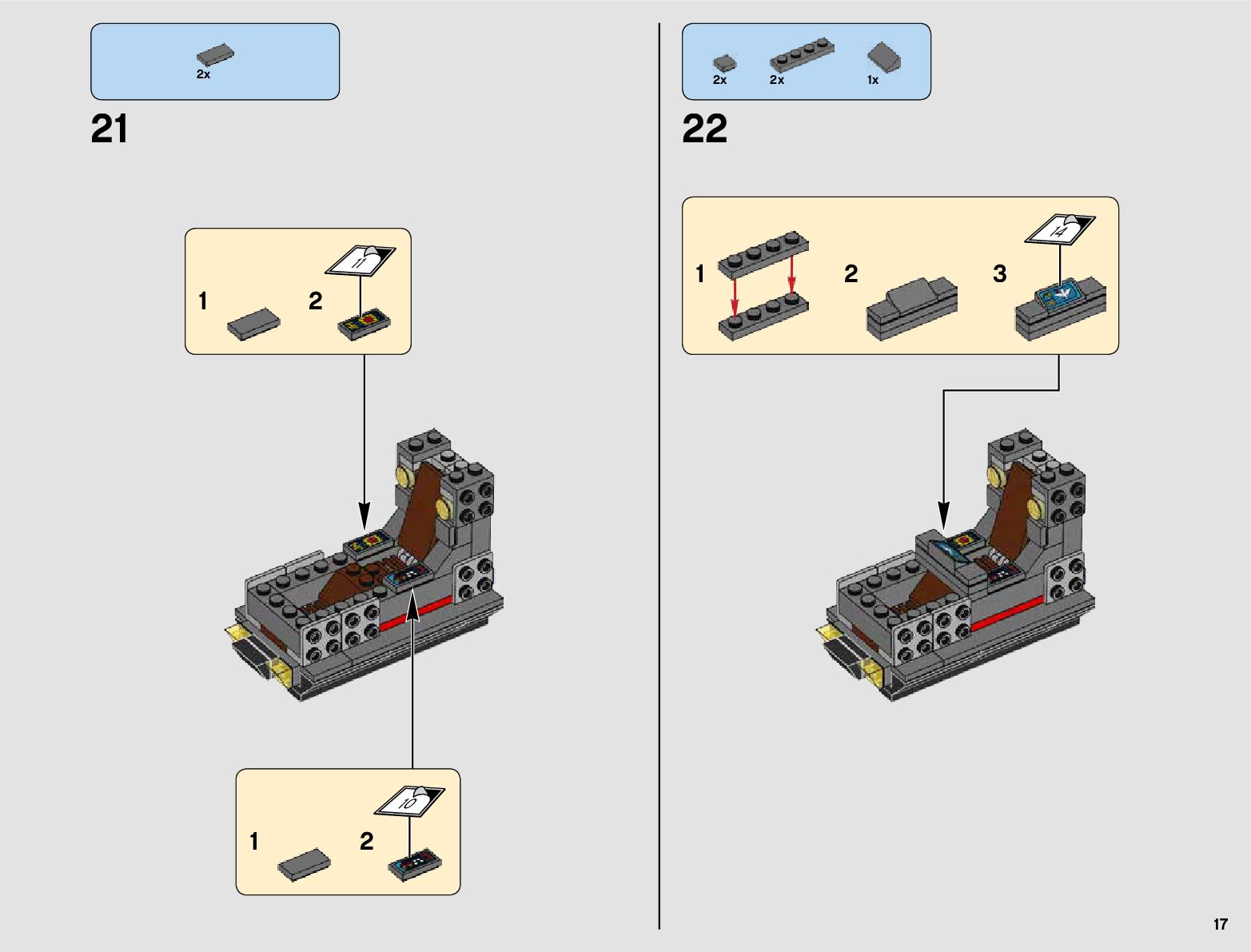 2x

21

1

2

11

1

2

10

2x 2x 1x

22

1

2

3

14

17