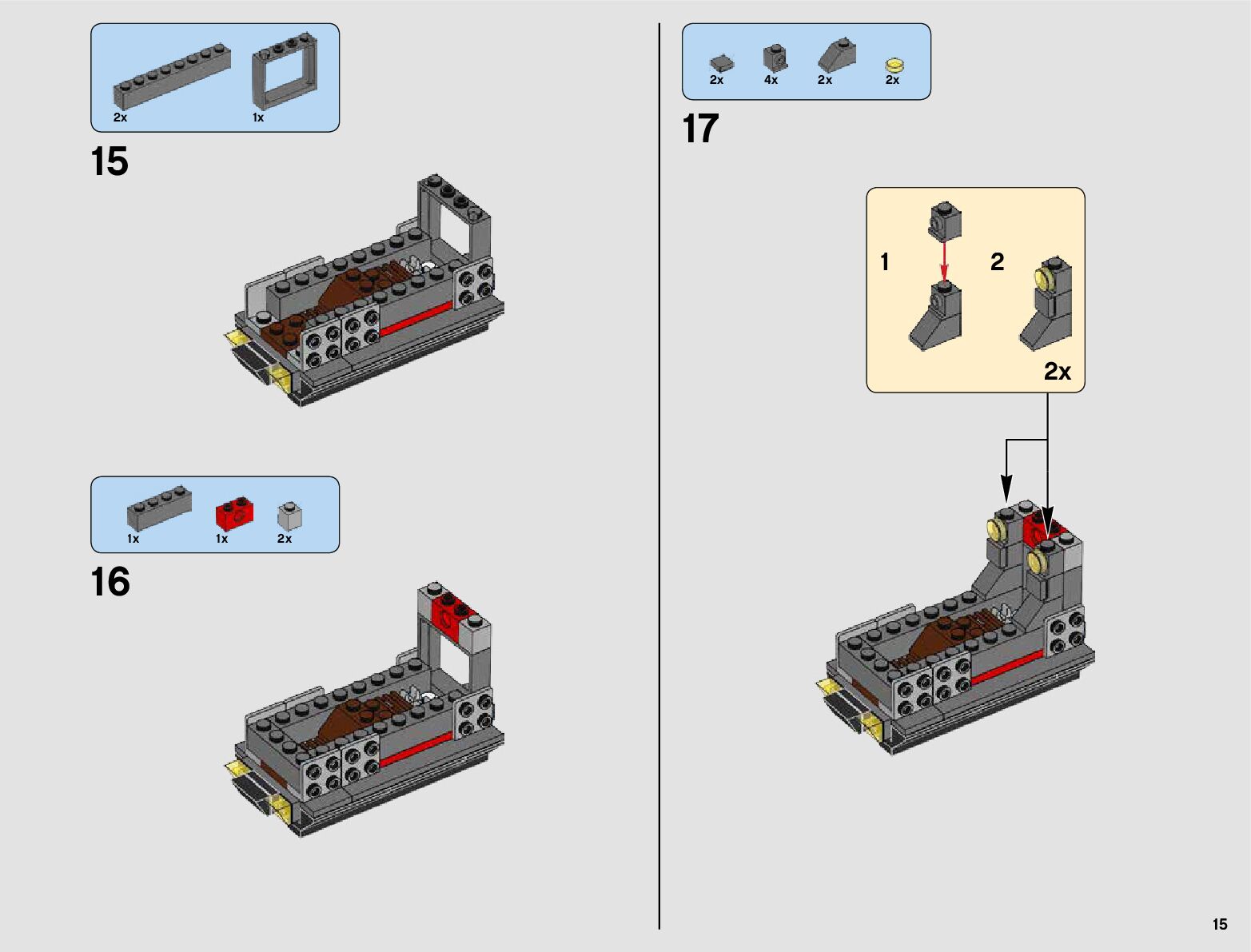 2x 1x

15

1x 1x 2x

16

2x 4x 2x 2x

17

1

2

2x

15