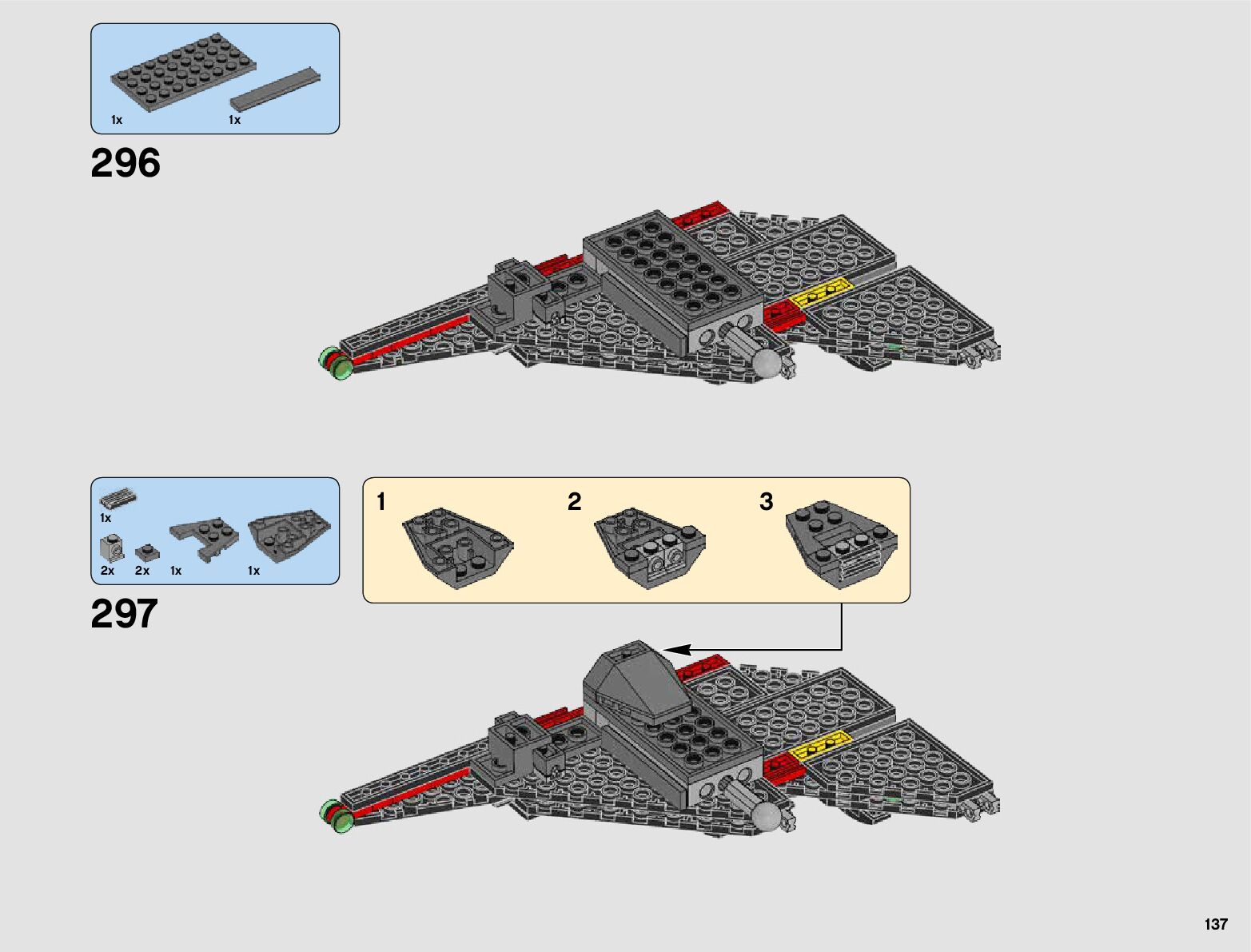 1x 1x

296

1x
2x 2x 1x 1x

297

1

2

3

137