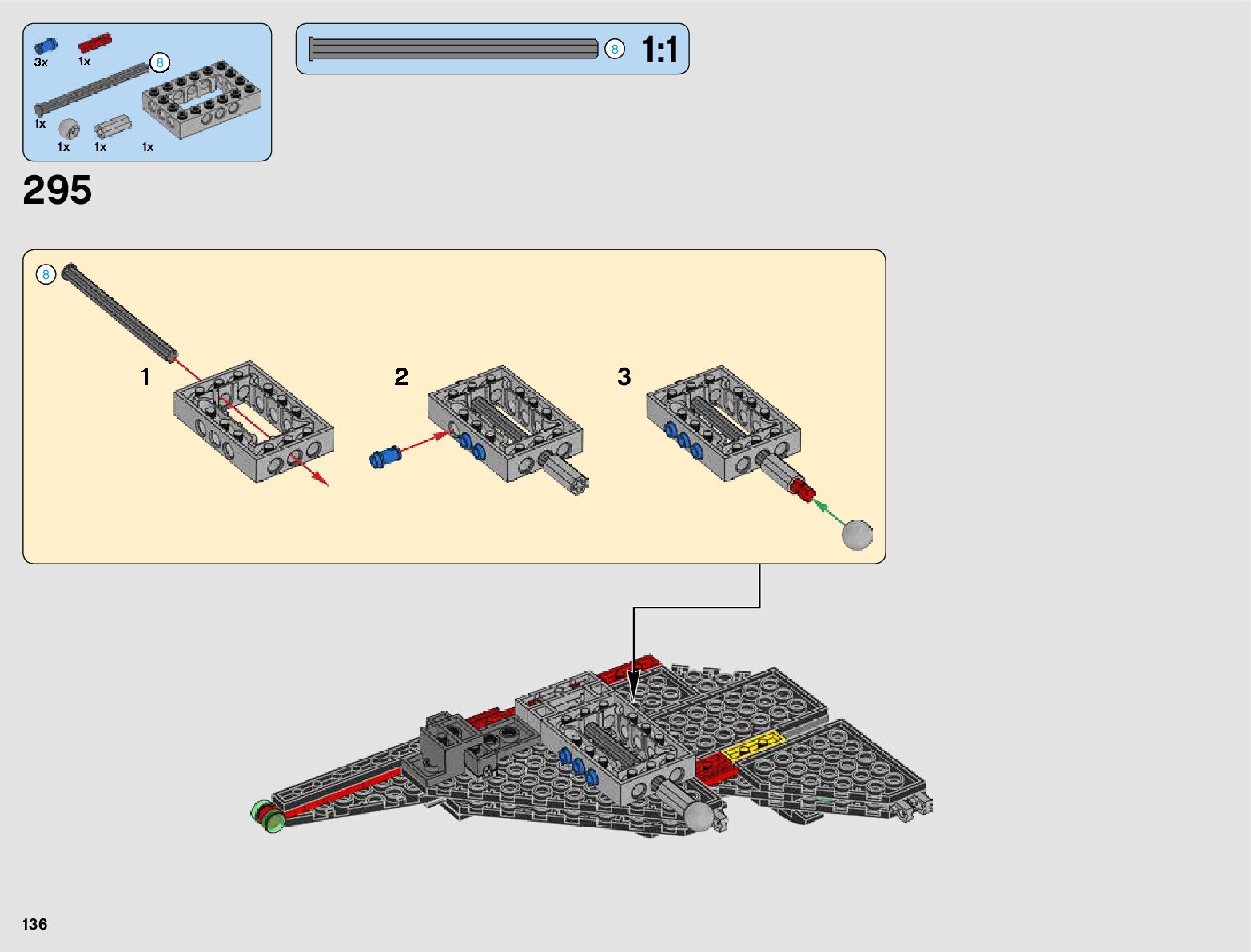 3x
1x
8
1x
1x
1x
1x

8 1:1

295

8

1

2

3

136