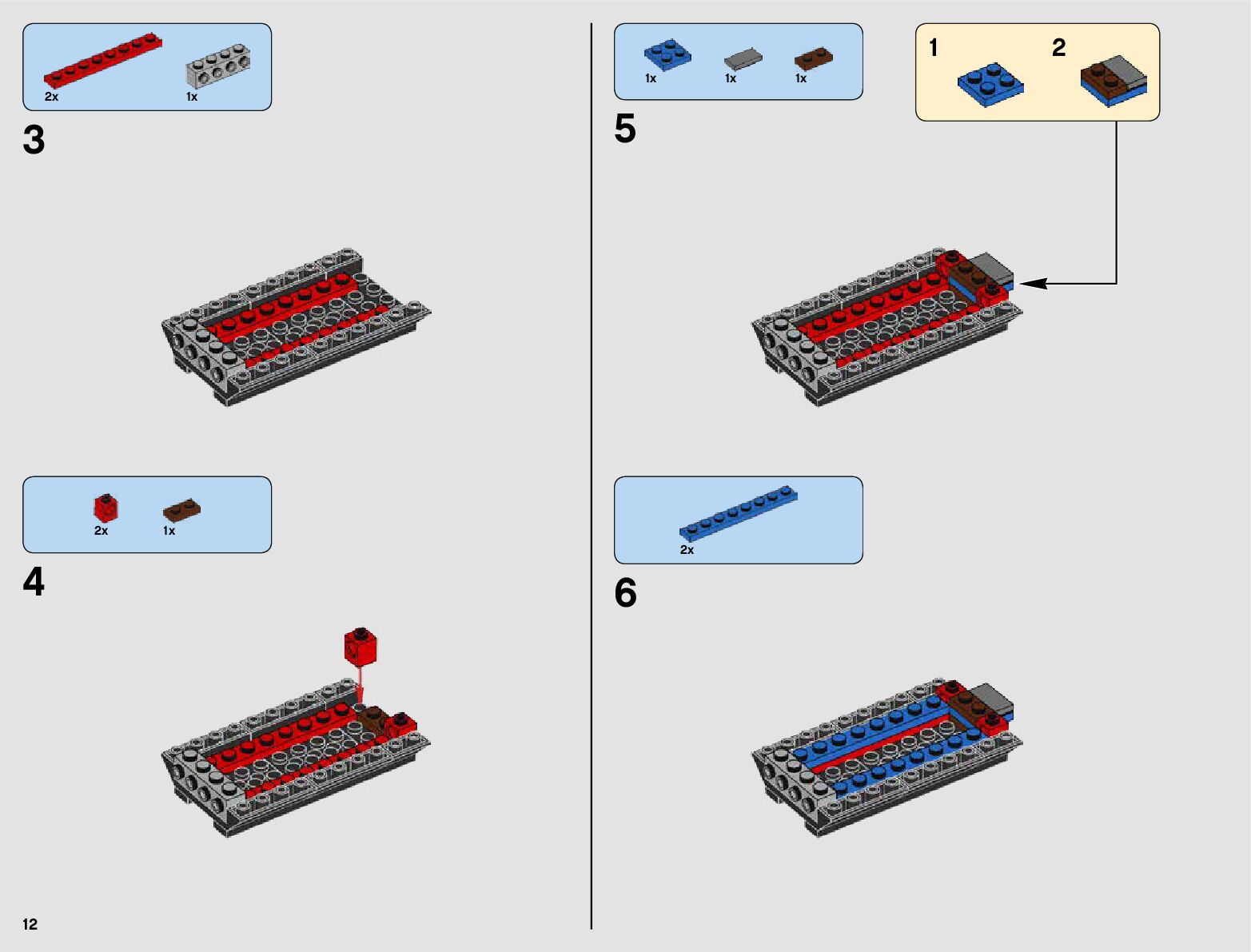 2x
1x

3

2x
1x

4

12

1x
1x
1x

1
2

5

2x

6