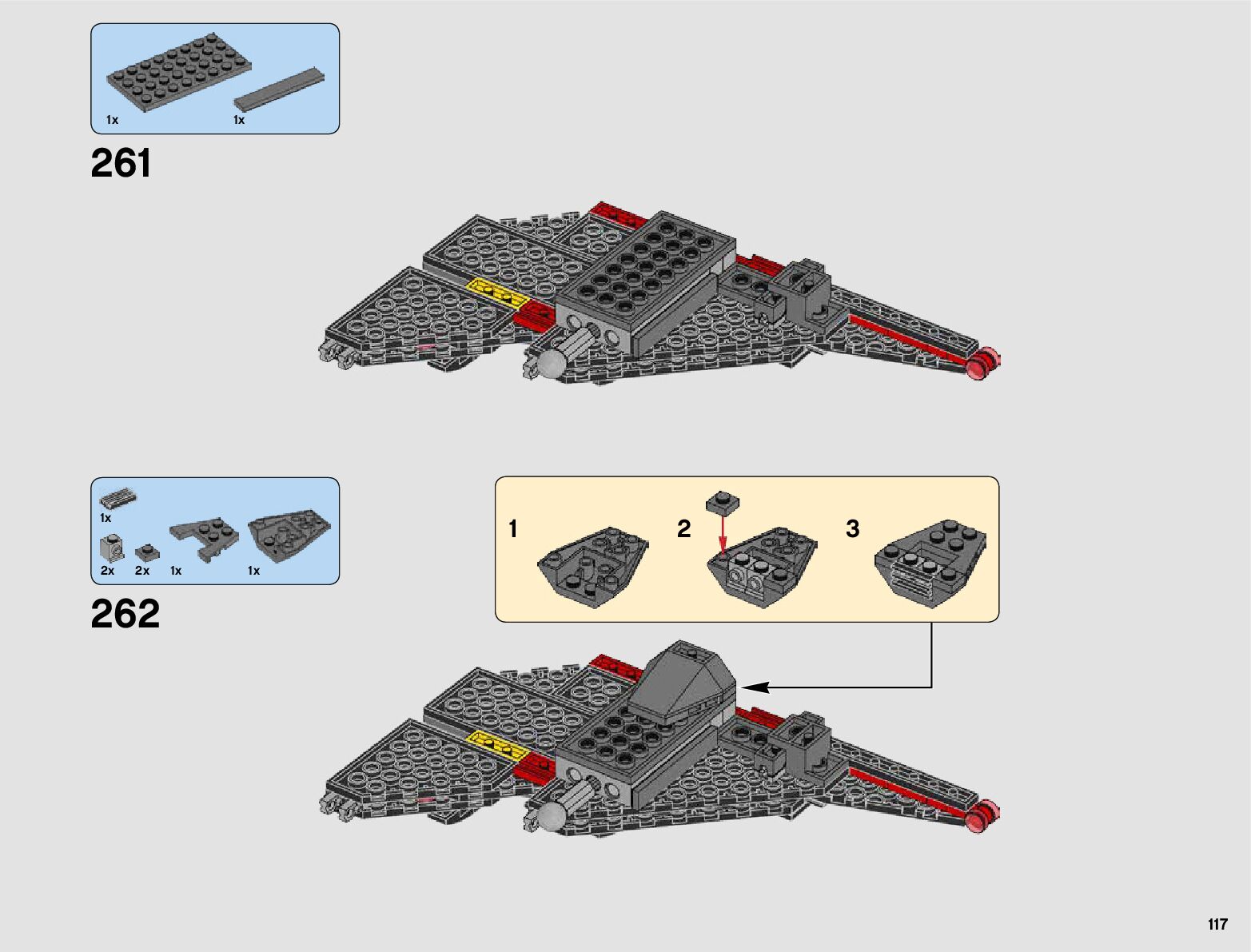 1x
1x

261

1x
2x
2x
1x
1x

262

1
2
3

117