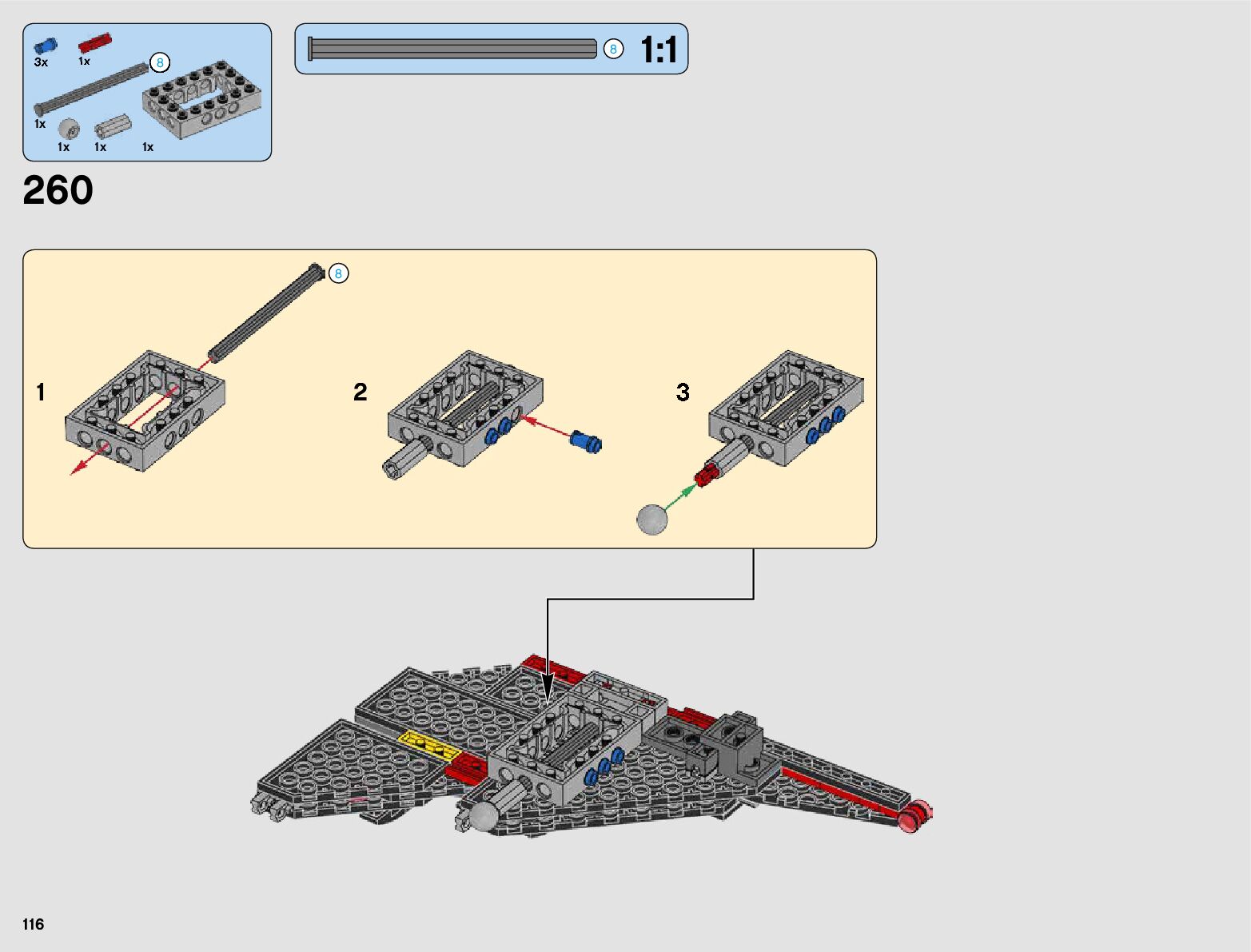 3x
1x
8
1x
1x
1x
1x

8
1:1

260

8
1
2
3

116