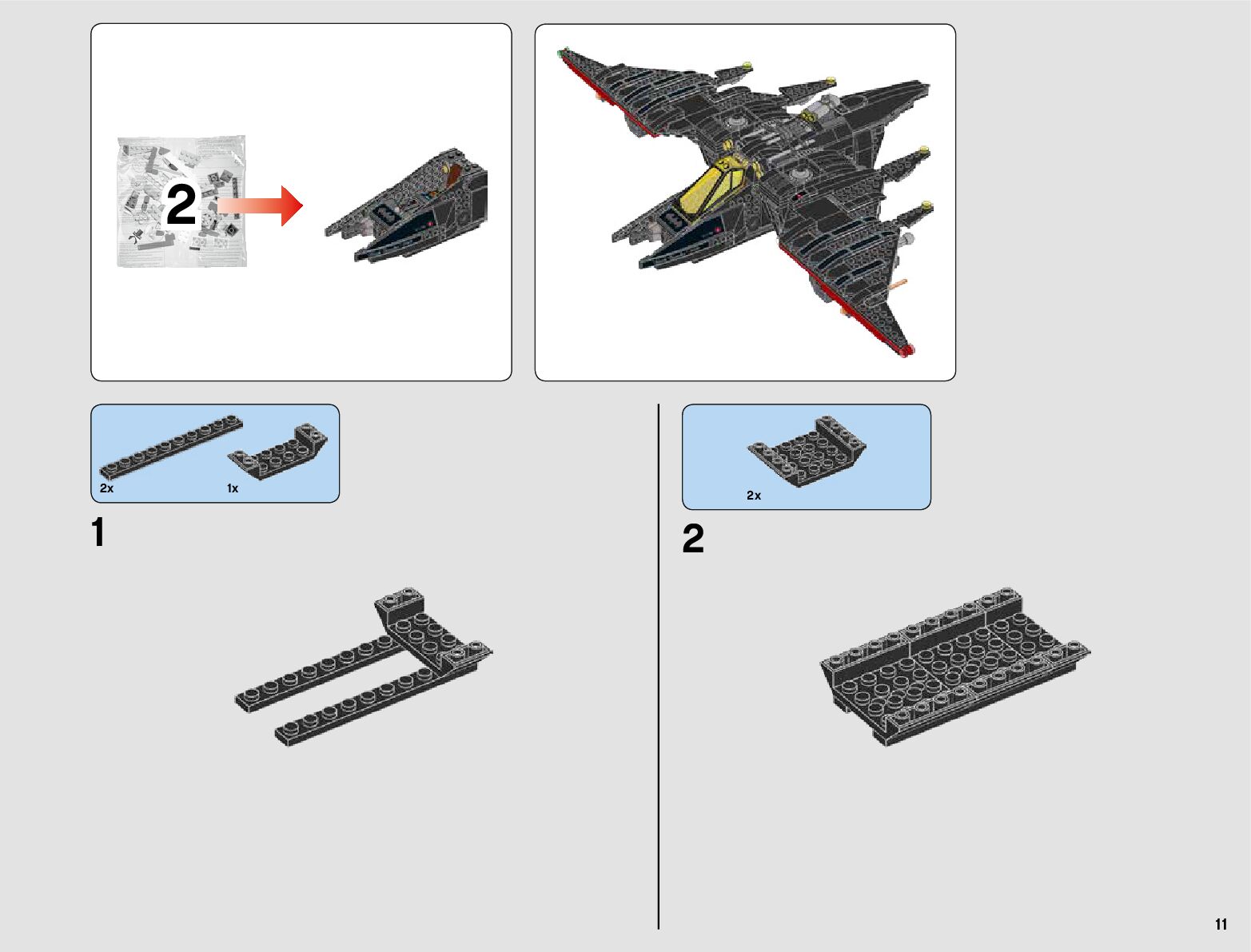 2

2x 1x

1

2x

2

11