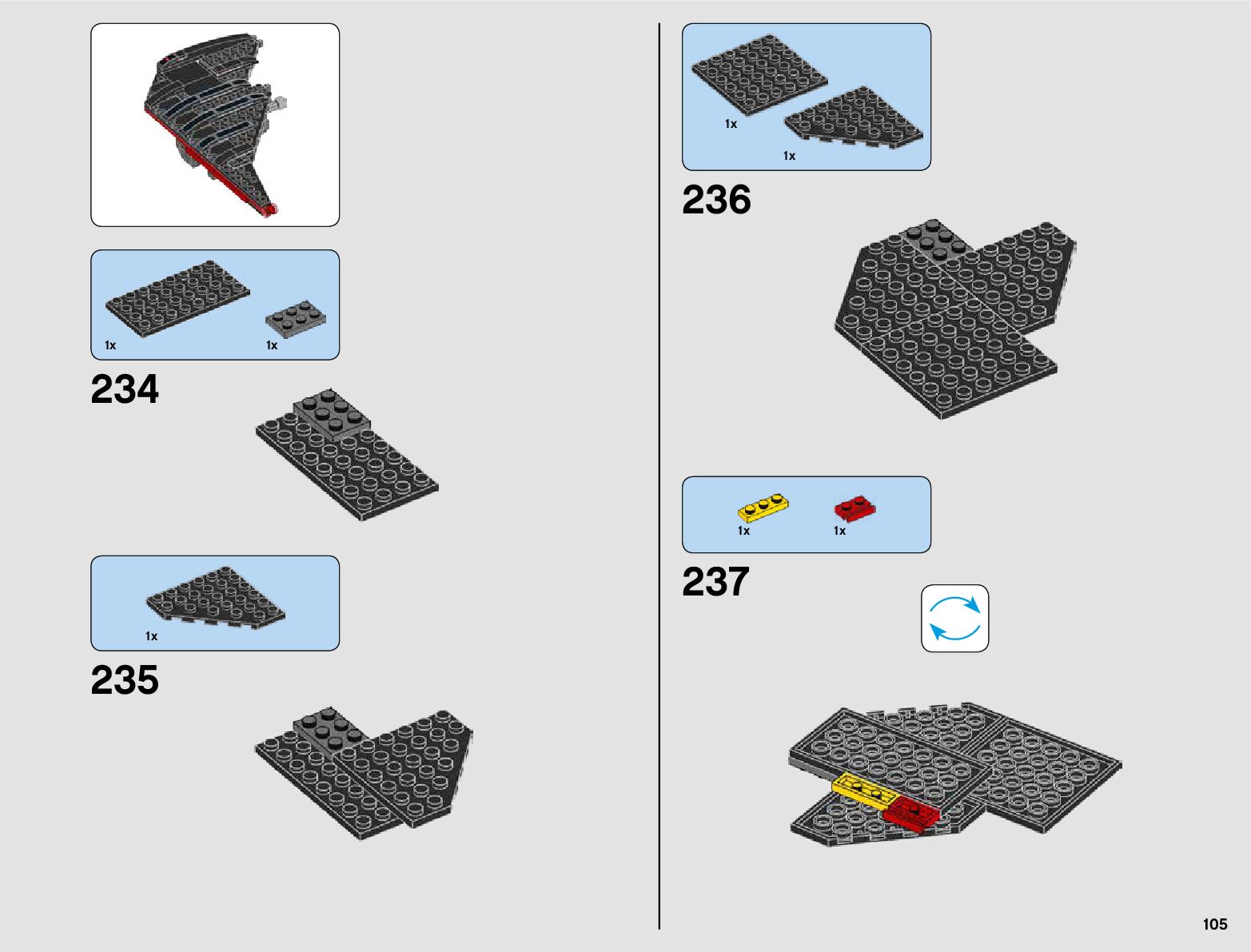 1x

1x

234

1x

235

1x

1x

236

1x

1x

237

105