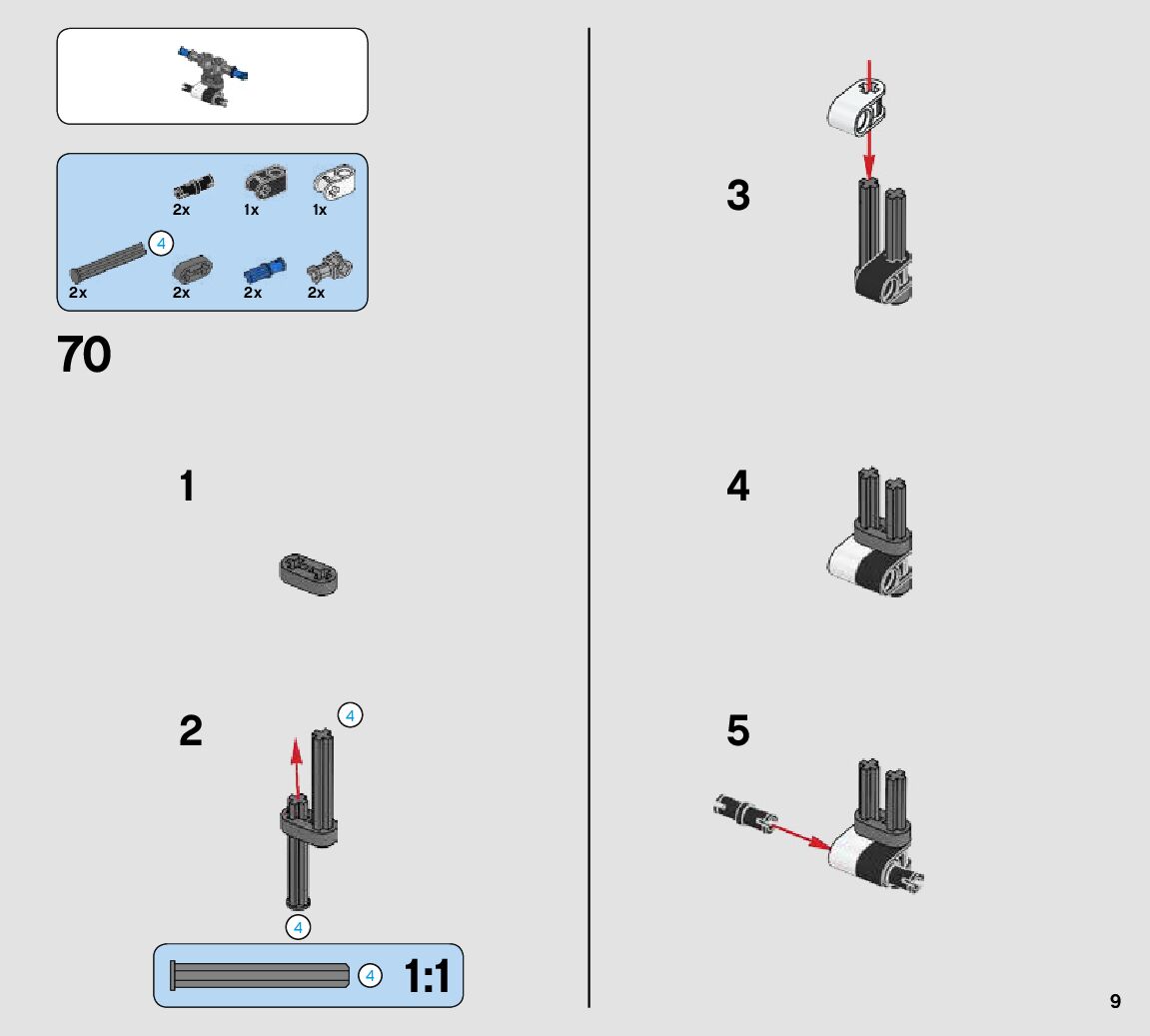 2x
1x
1x
4
2x
2x
2x
2x

70

1

2
4
4
4 1:1

3

4

5

9