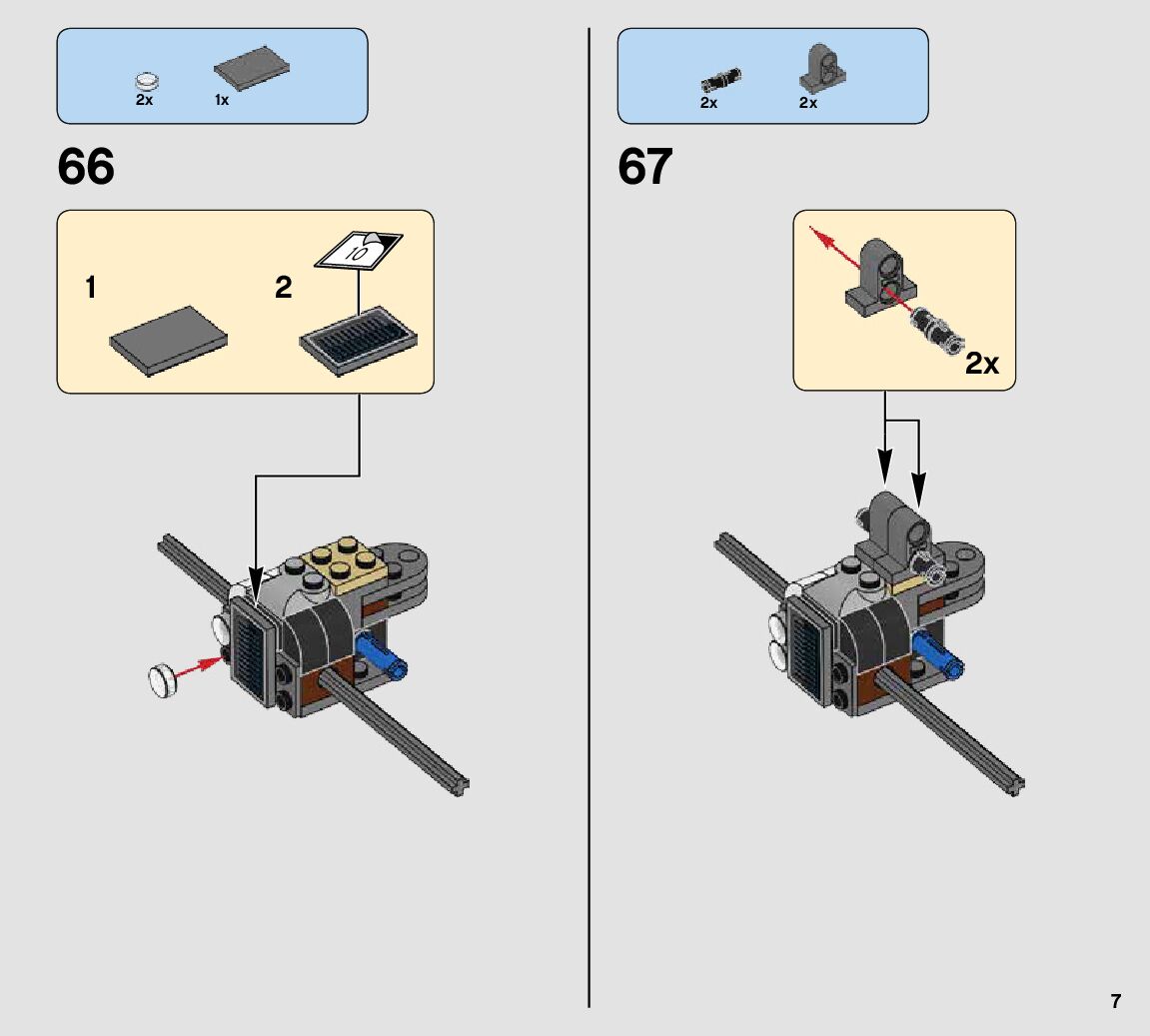 2x 1x

66

1

2

10

2x 2x

67

2x

7