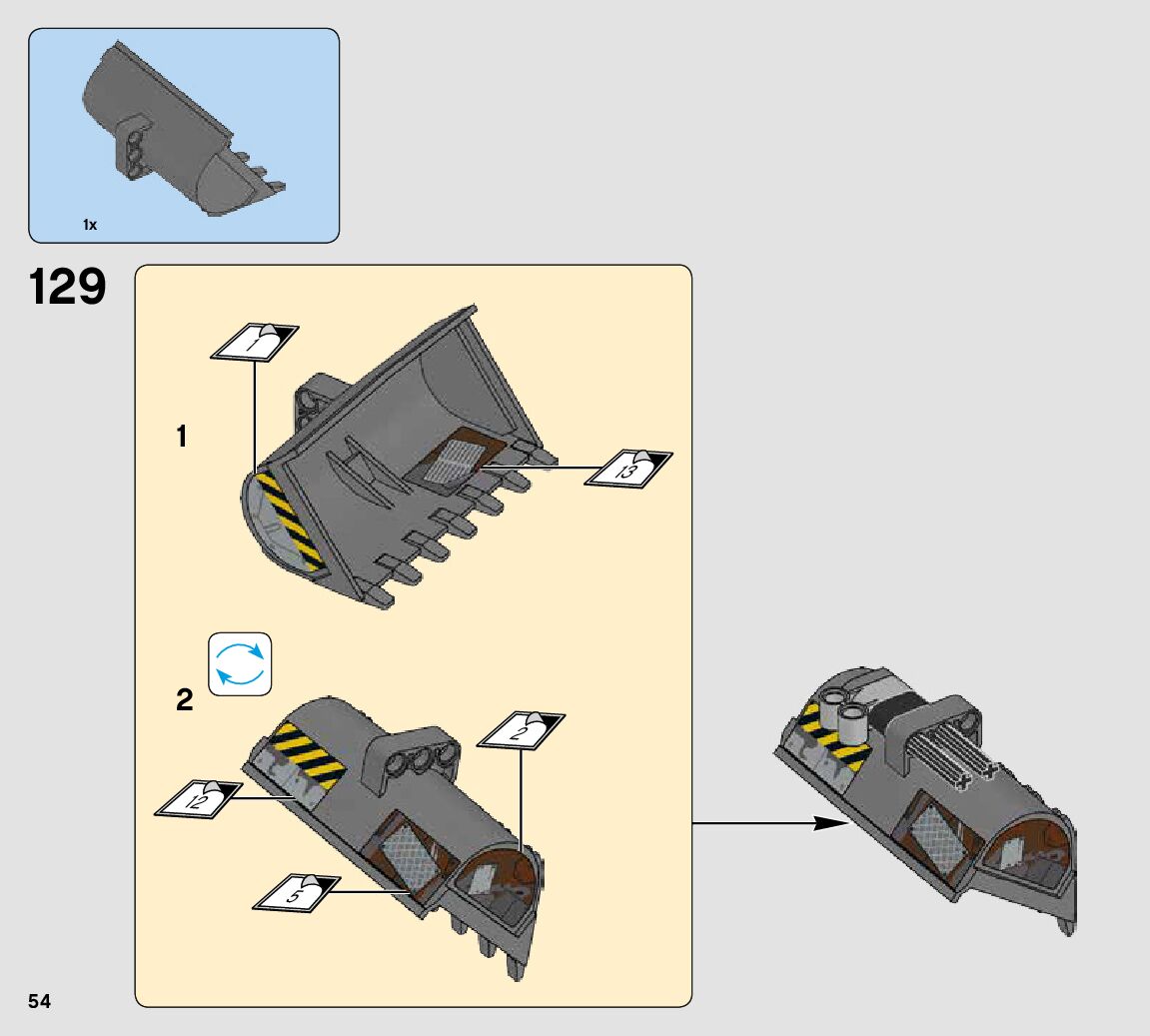 1x

129

1

1

13

2

2

12

5

54