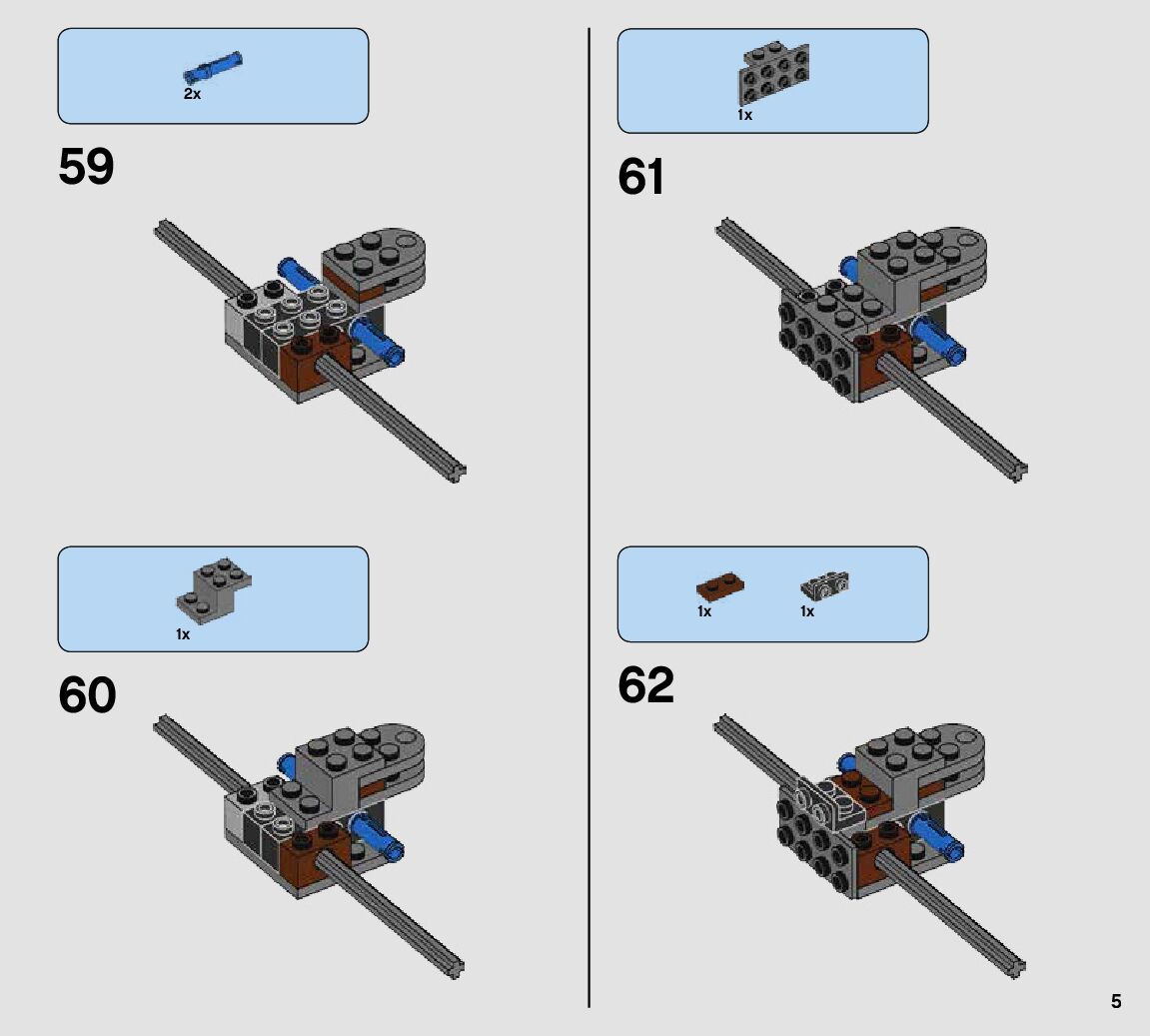 2x

59

1x

60

1x

61

1x

1x

62

5