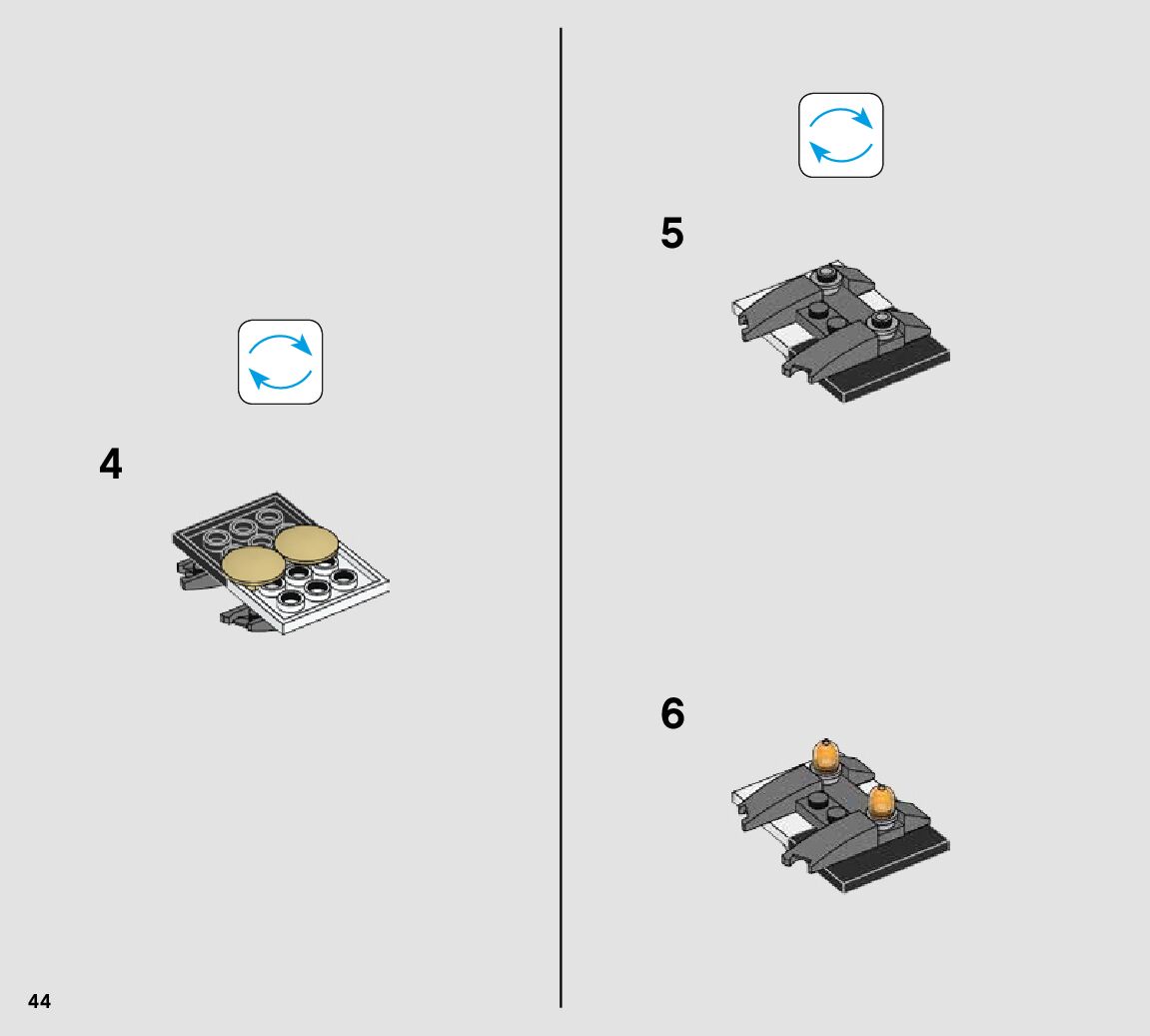 4

5

6

44