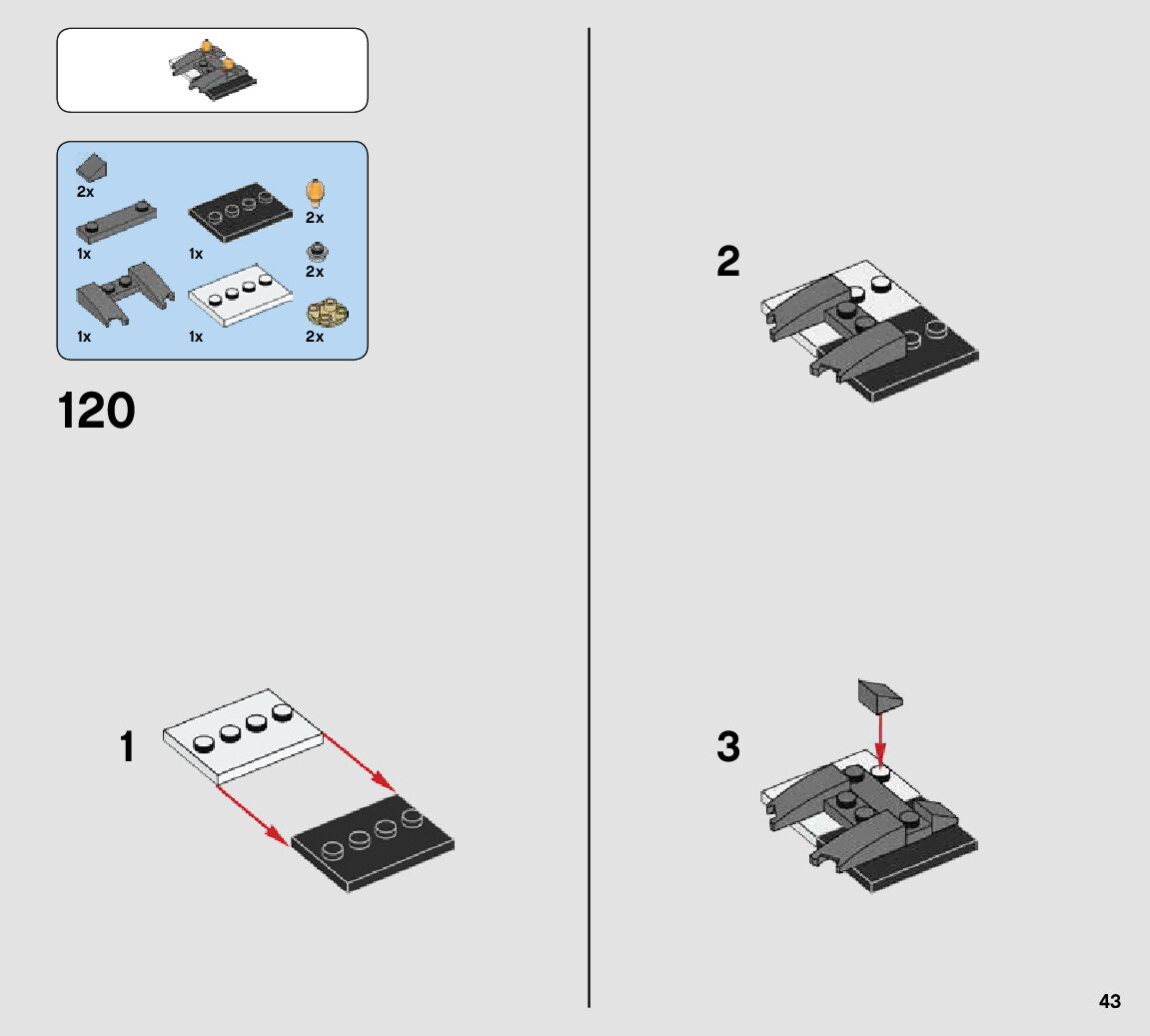 2x
1x
1x
2x
2x
1x
1x
2x

120

1

2

3

43