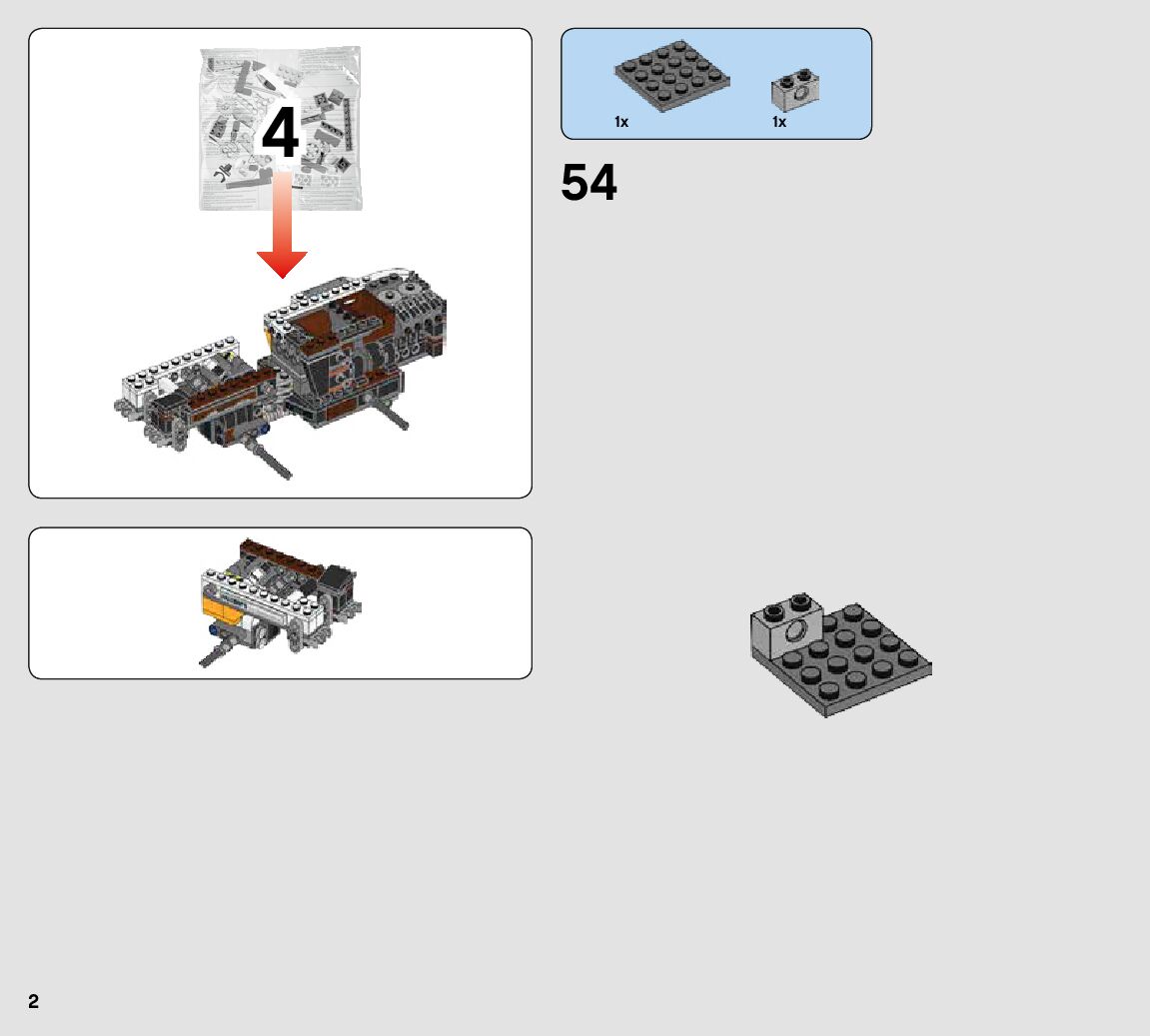 4

1x

1x

54

2