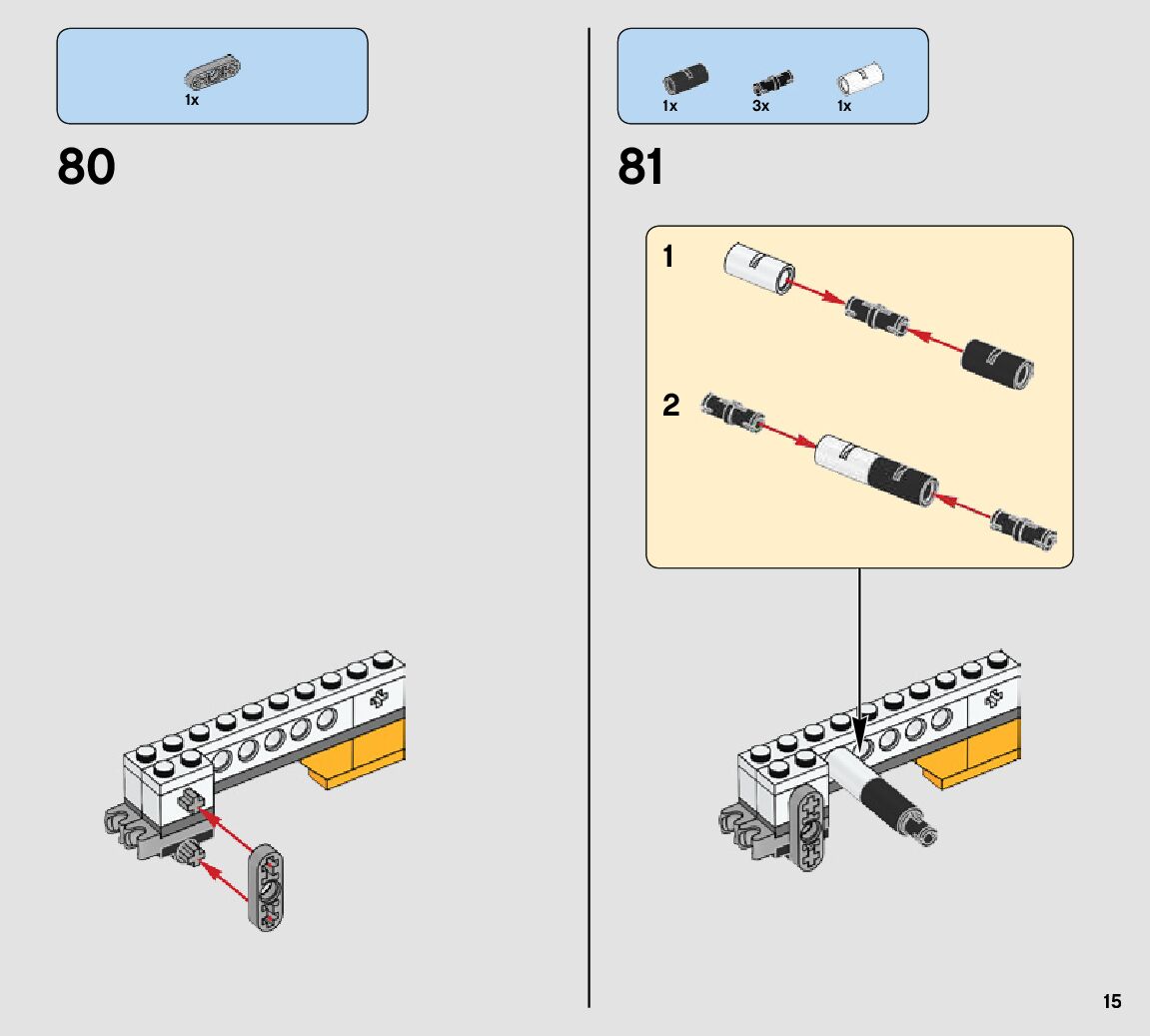 1x

80

1x 3x 1x

81

1

2

15