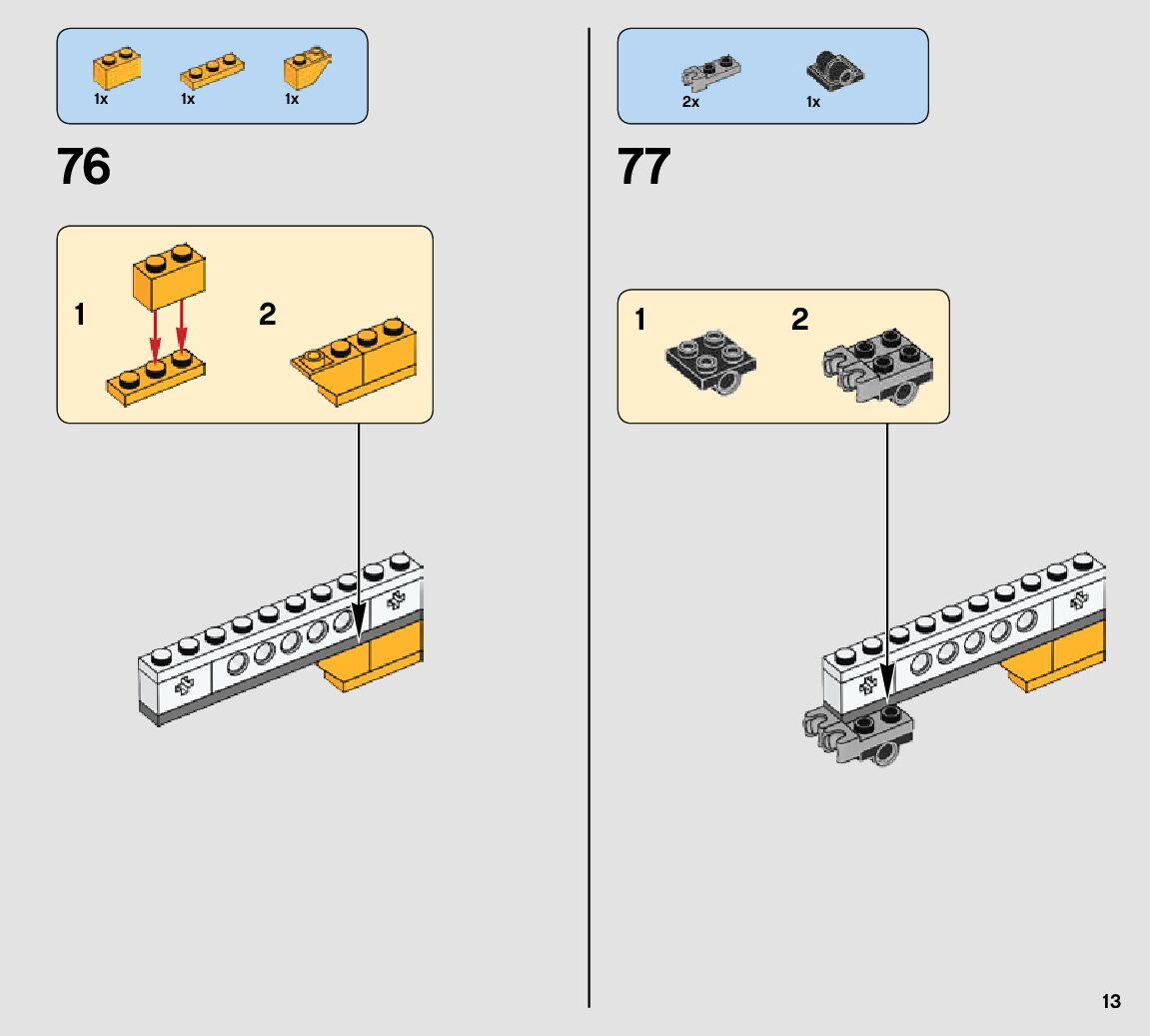 1x 1x 1x

76

1

2

2x 1x

77

1

2

13