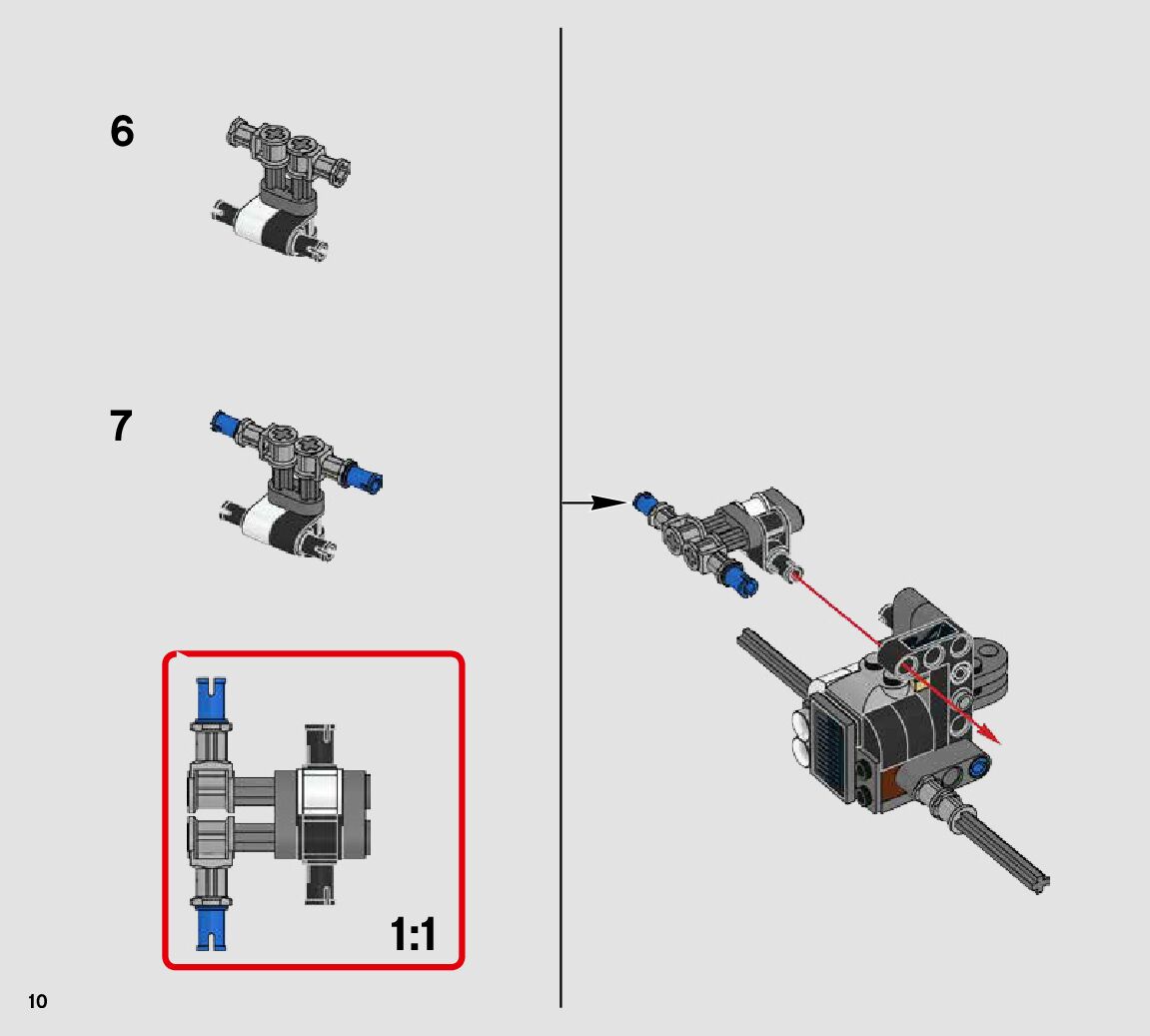 6

7

1:1

10