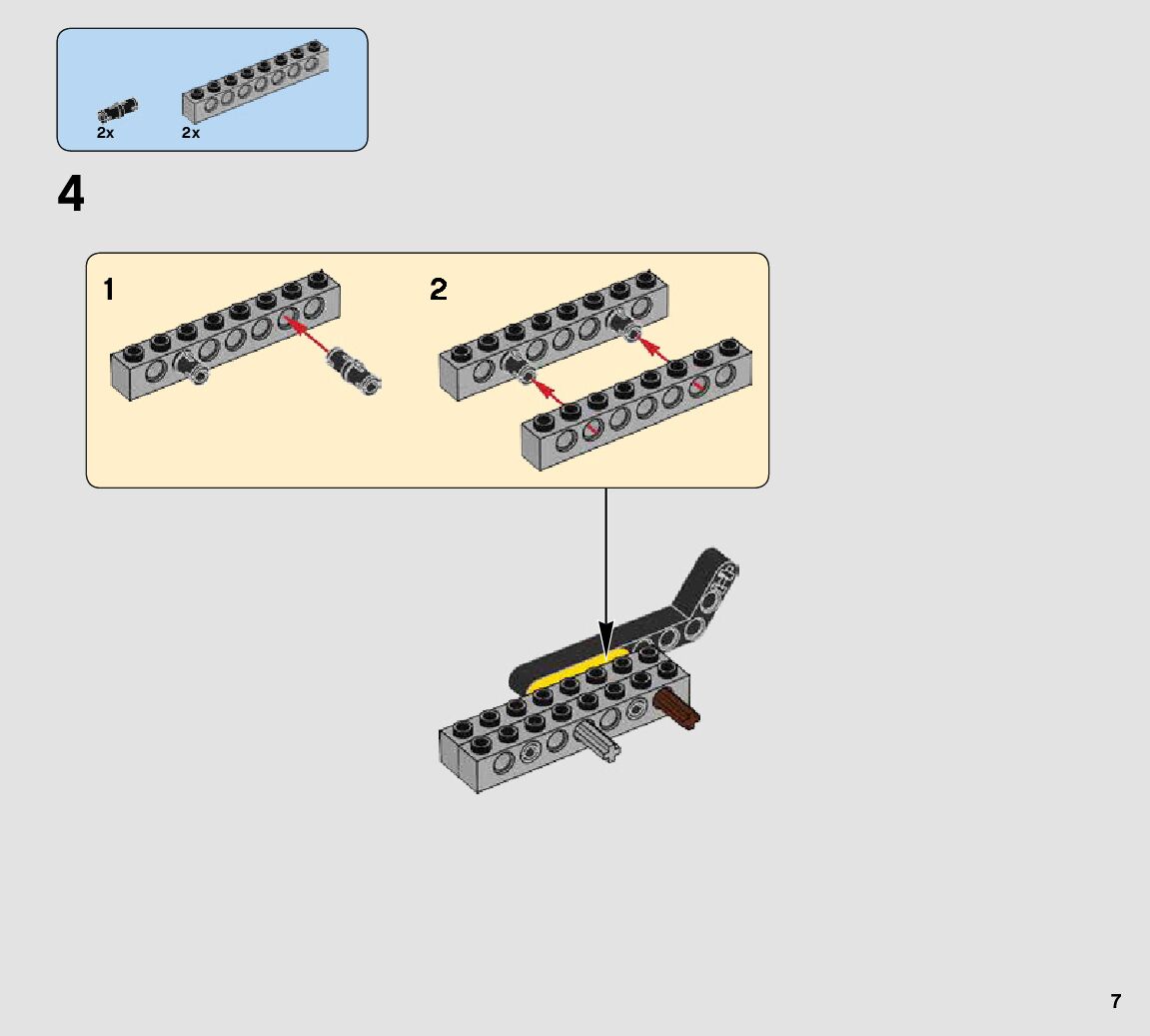 2x 2x

4

1

2

7