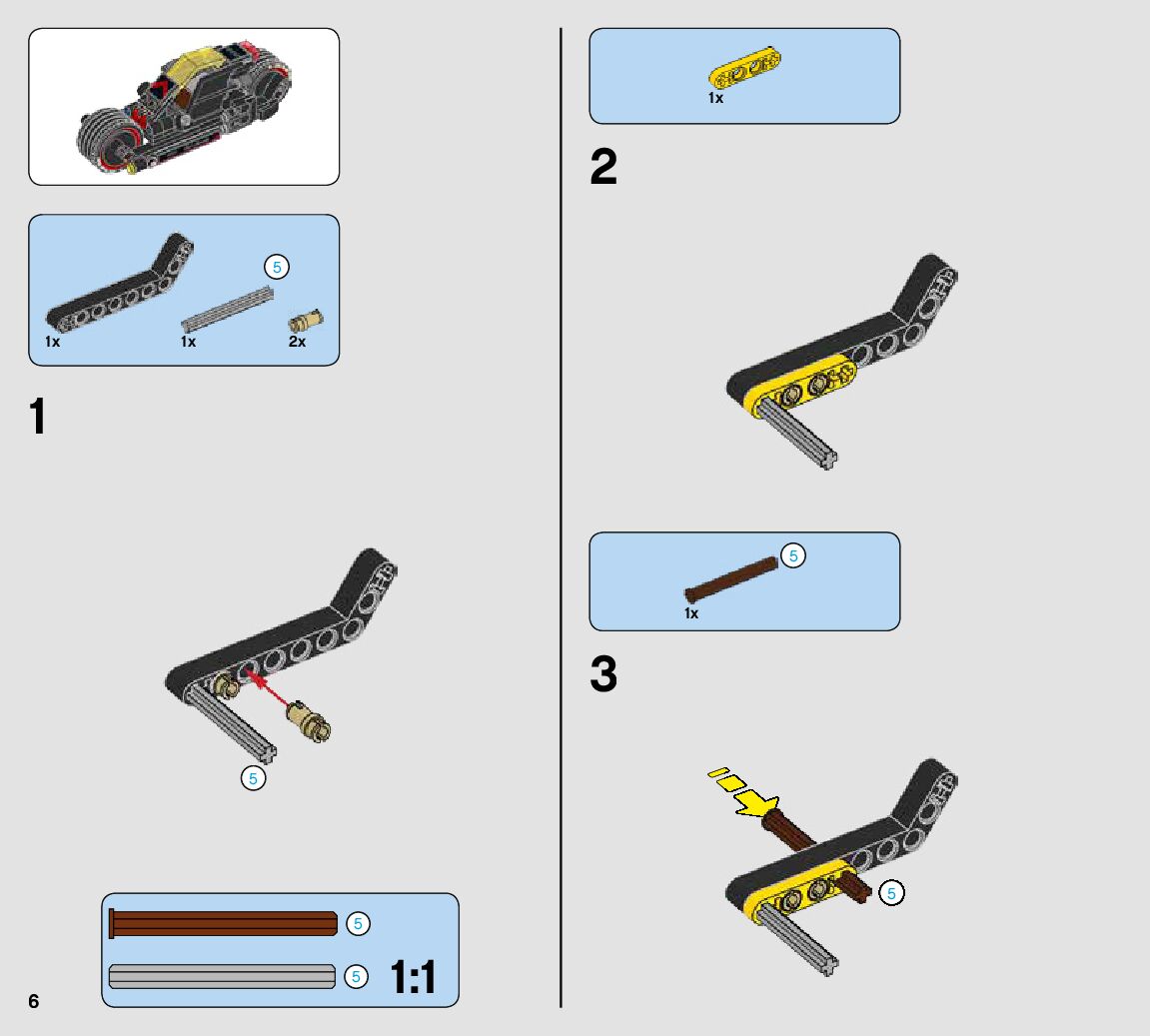 5

1x 1x 2x

1

5

5

5

1:1

6

1x

2

5

1x

3

5