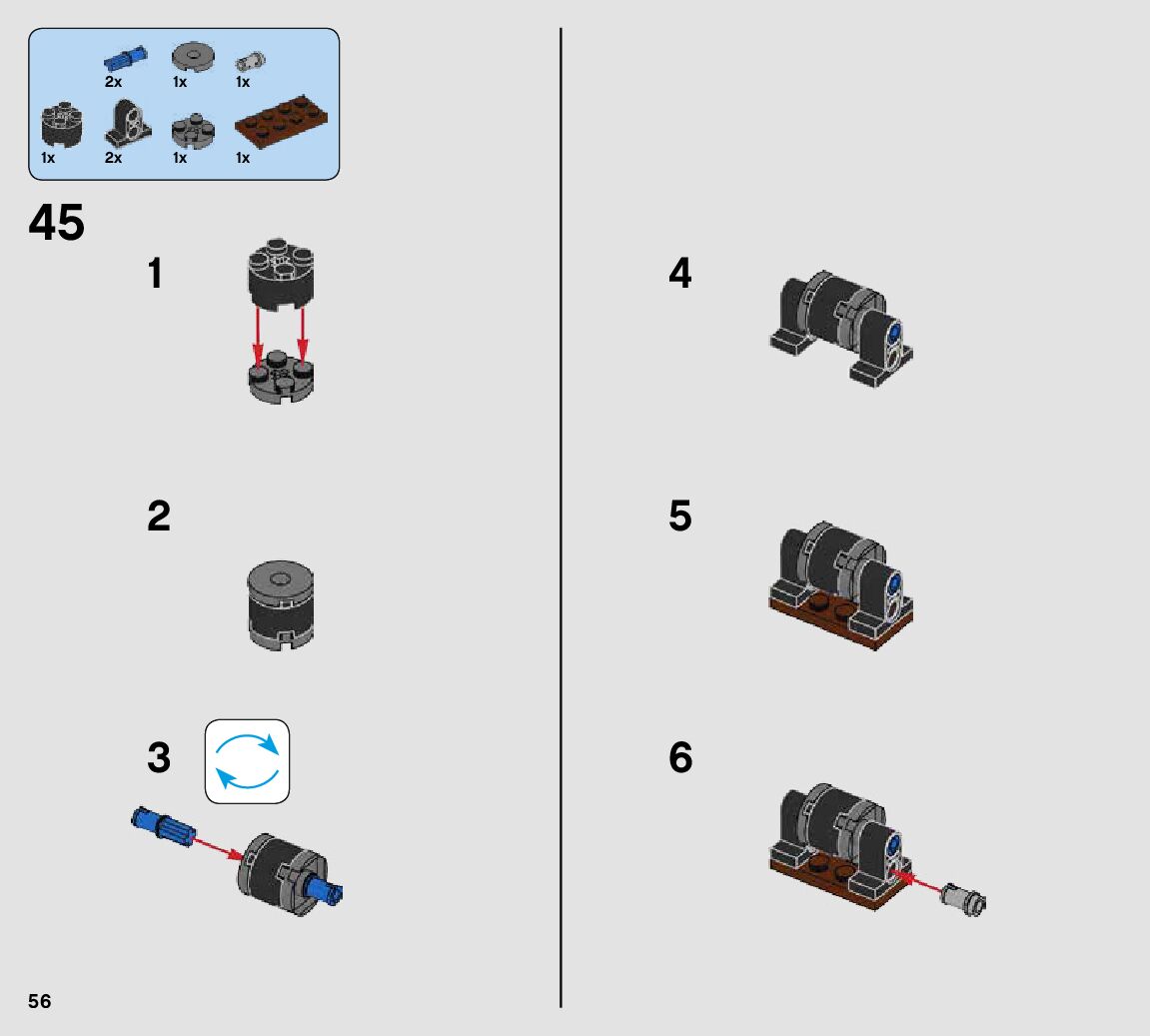 2x 1x 1x
1x 2x 1x 1x

45

1

2

3

4

5

6

56