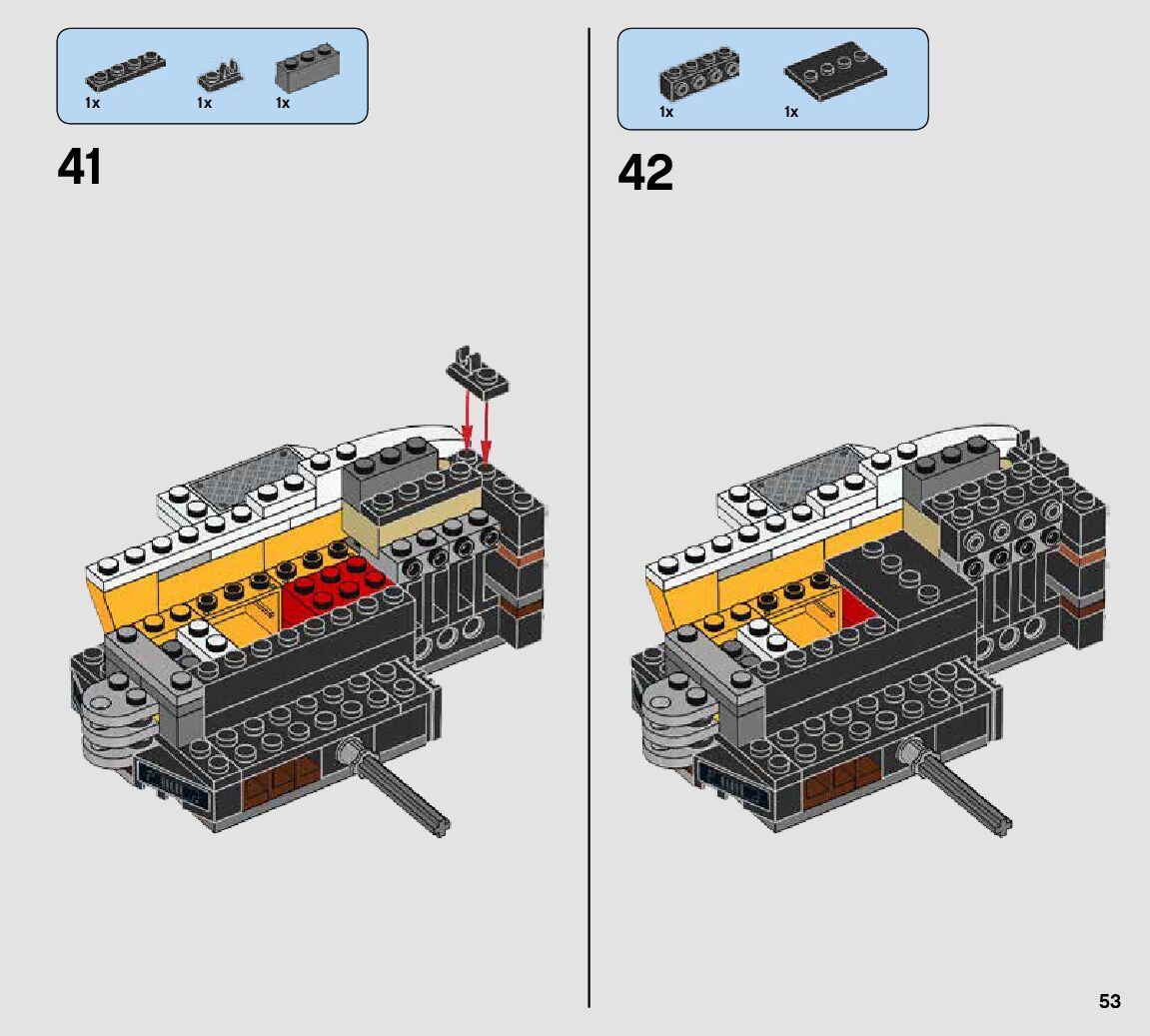 1x 1x 1x

41

1x 1x

42

53