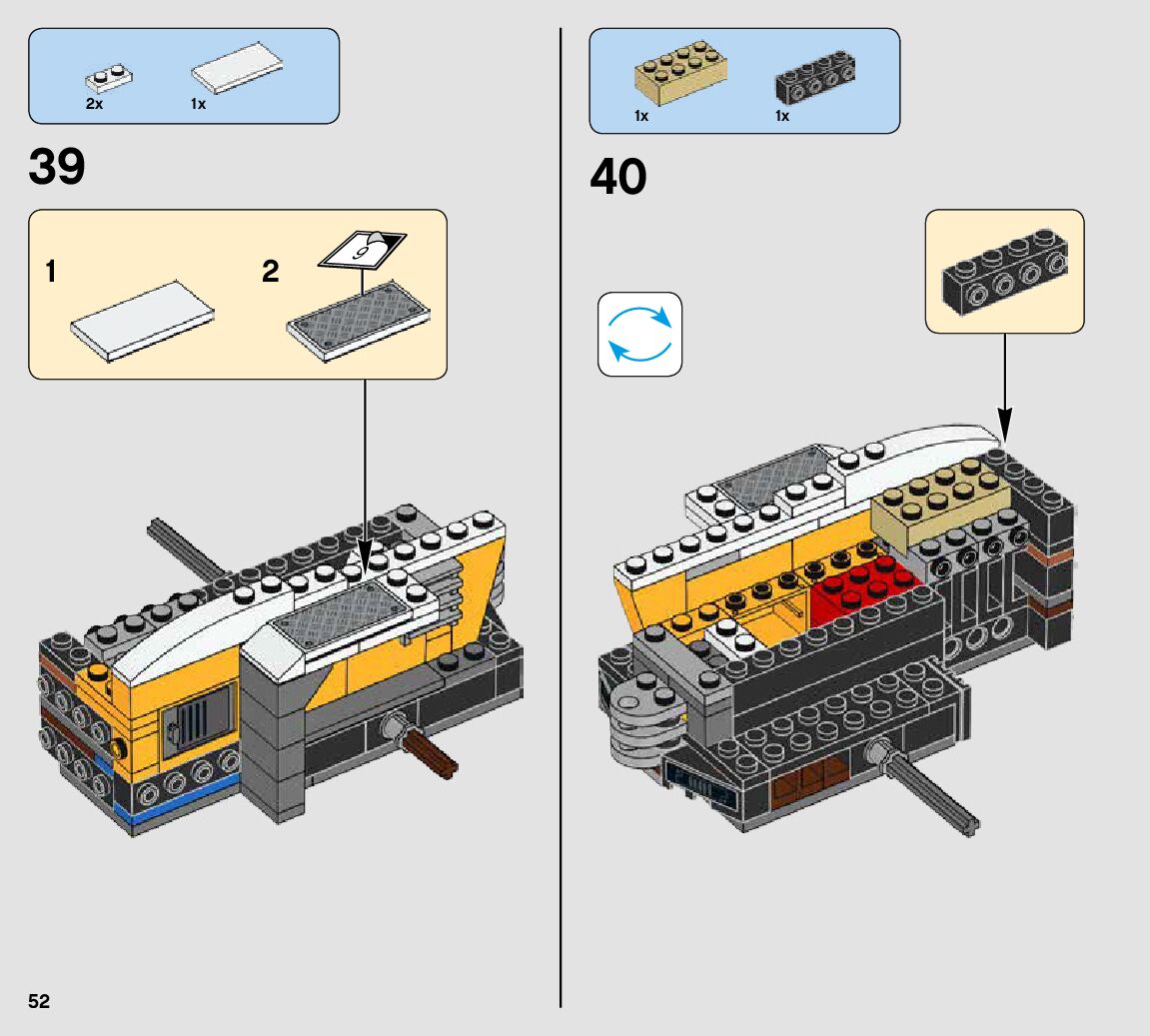 2x 1x

39

1

2

9

1x 1x

40

52