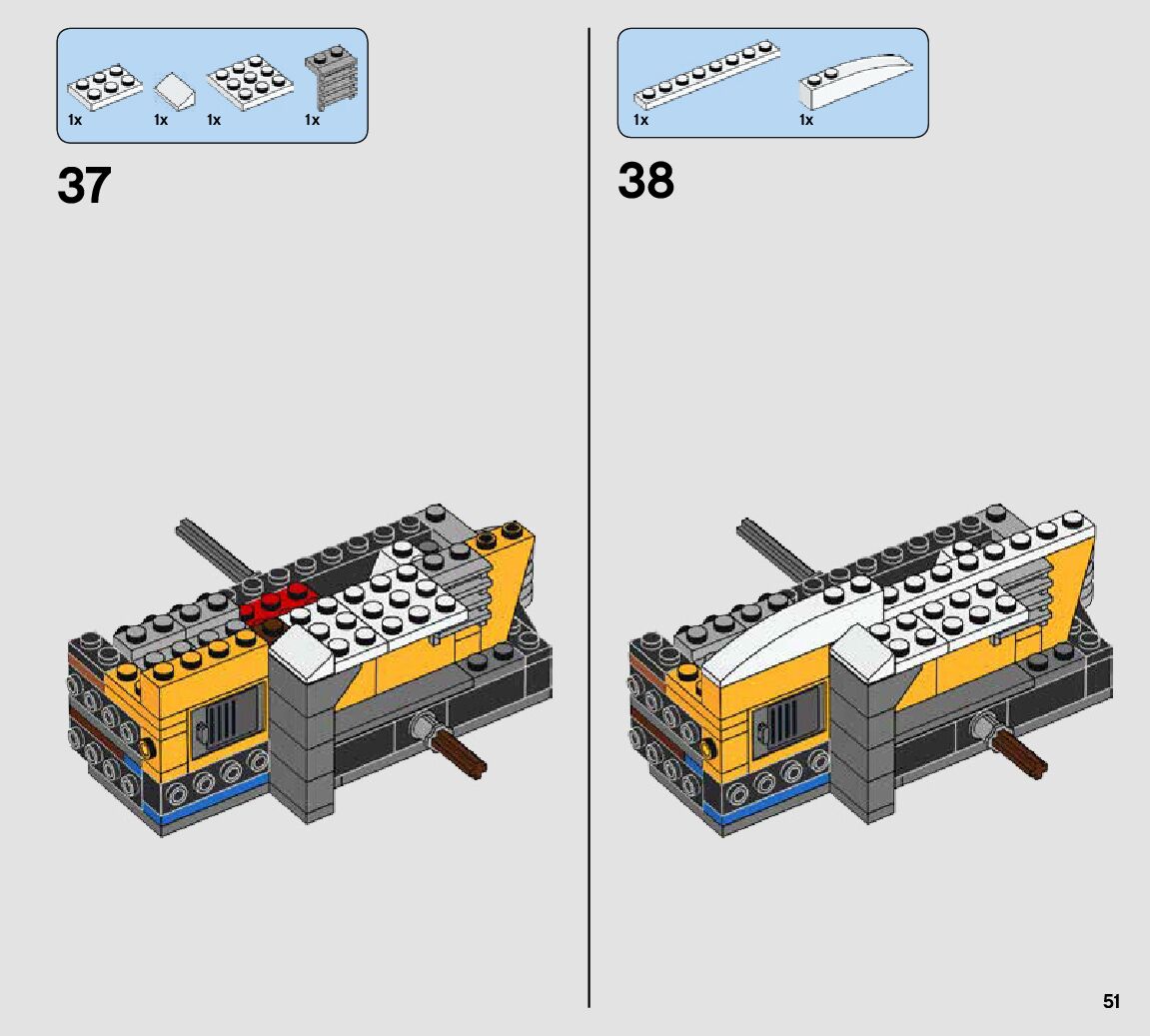 1x 1x 1x 1x

37

1x 1x

38

51