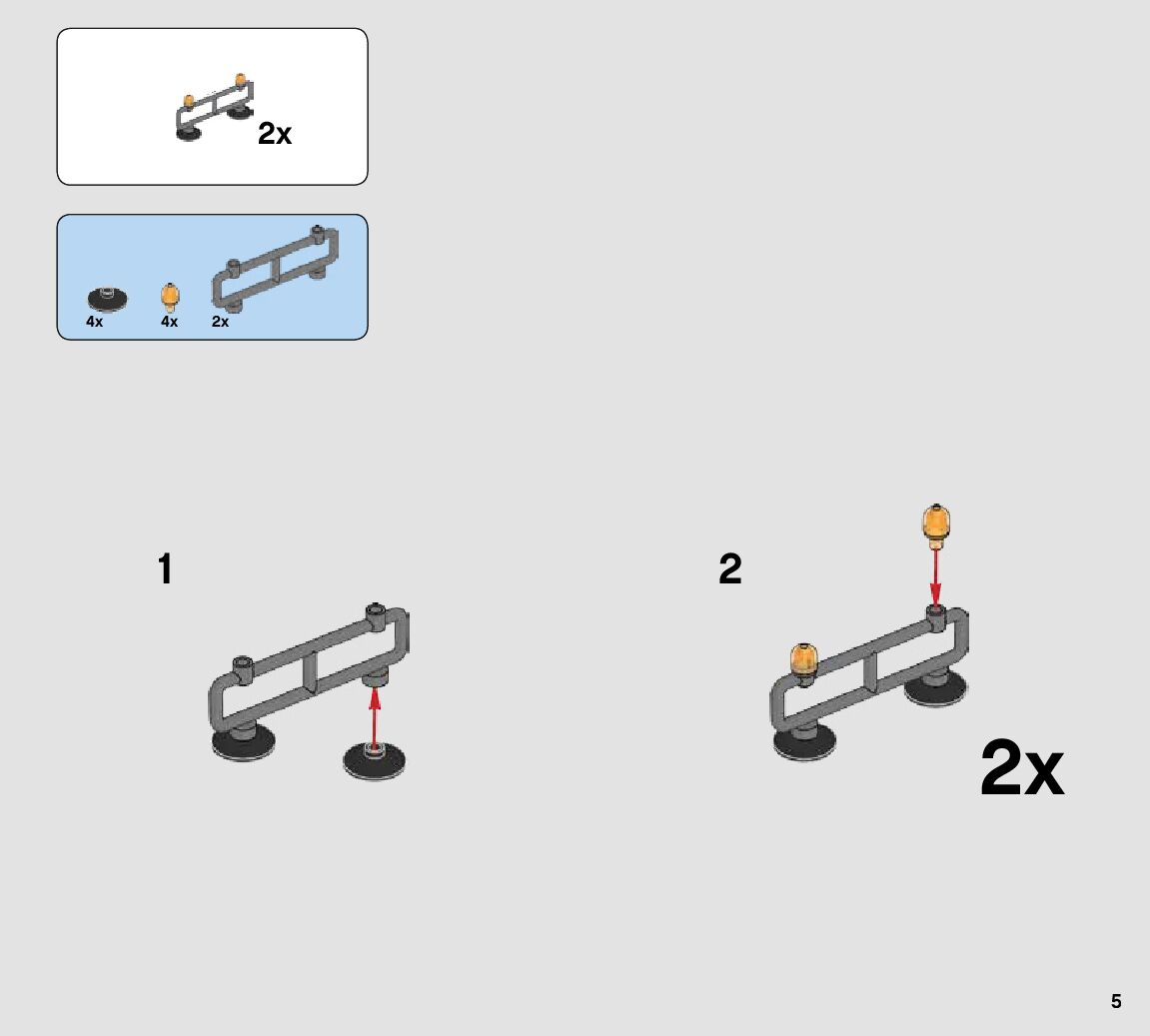 2x

4x 4x 2x

1

2

2x

5