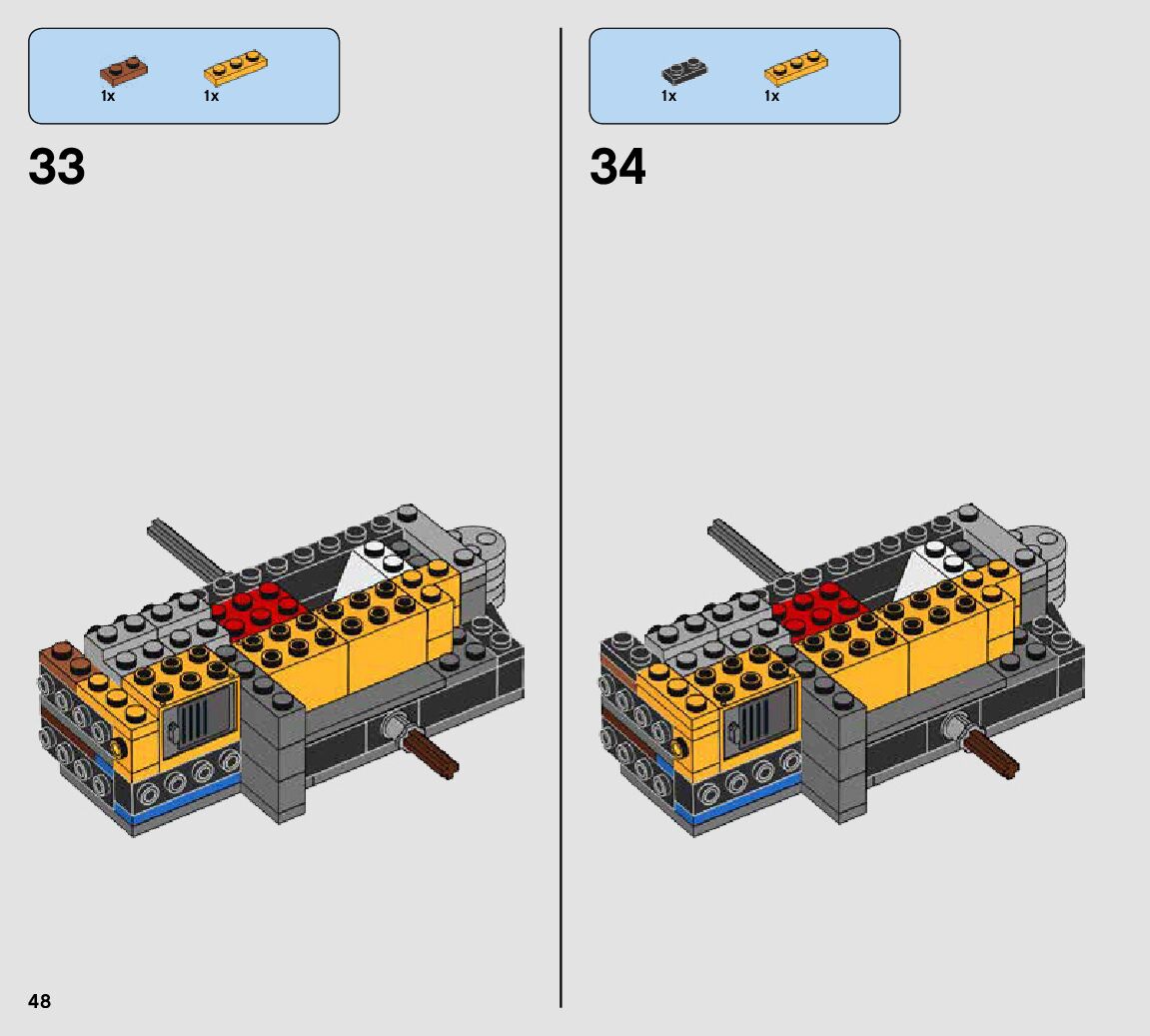 1x 1x

33

1x 1x

34

48