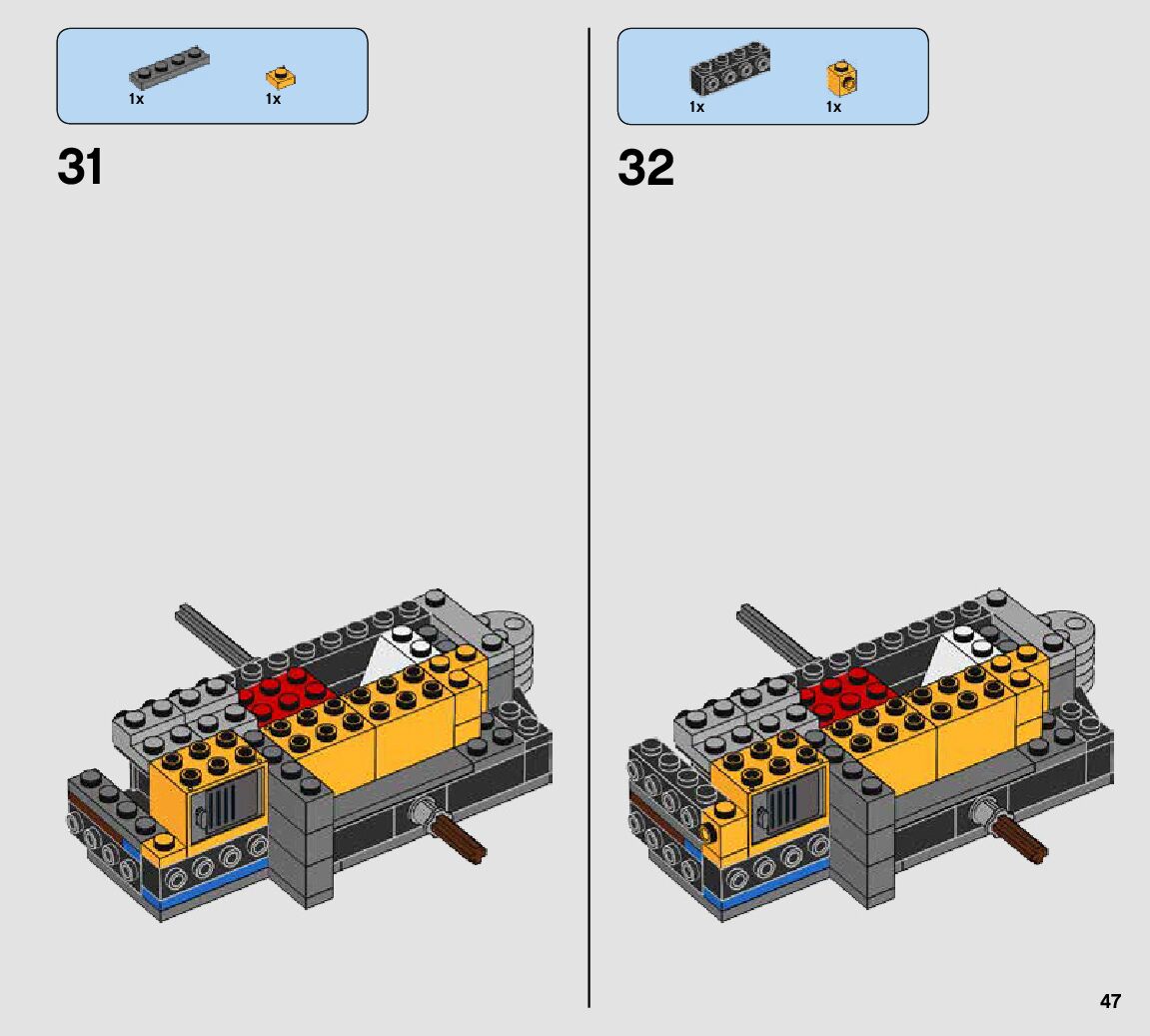 1x 1x

31

1x 1x

32

47