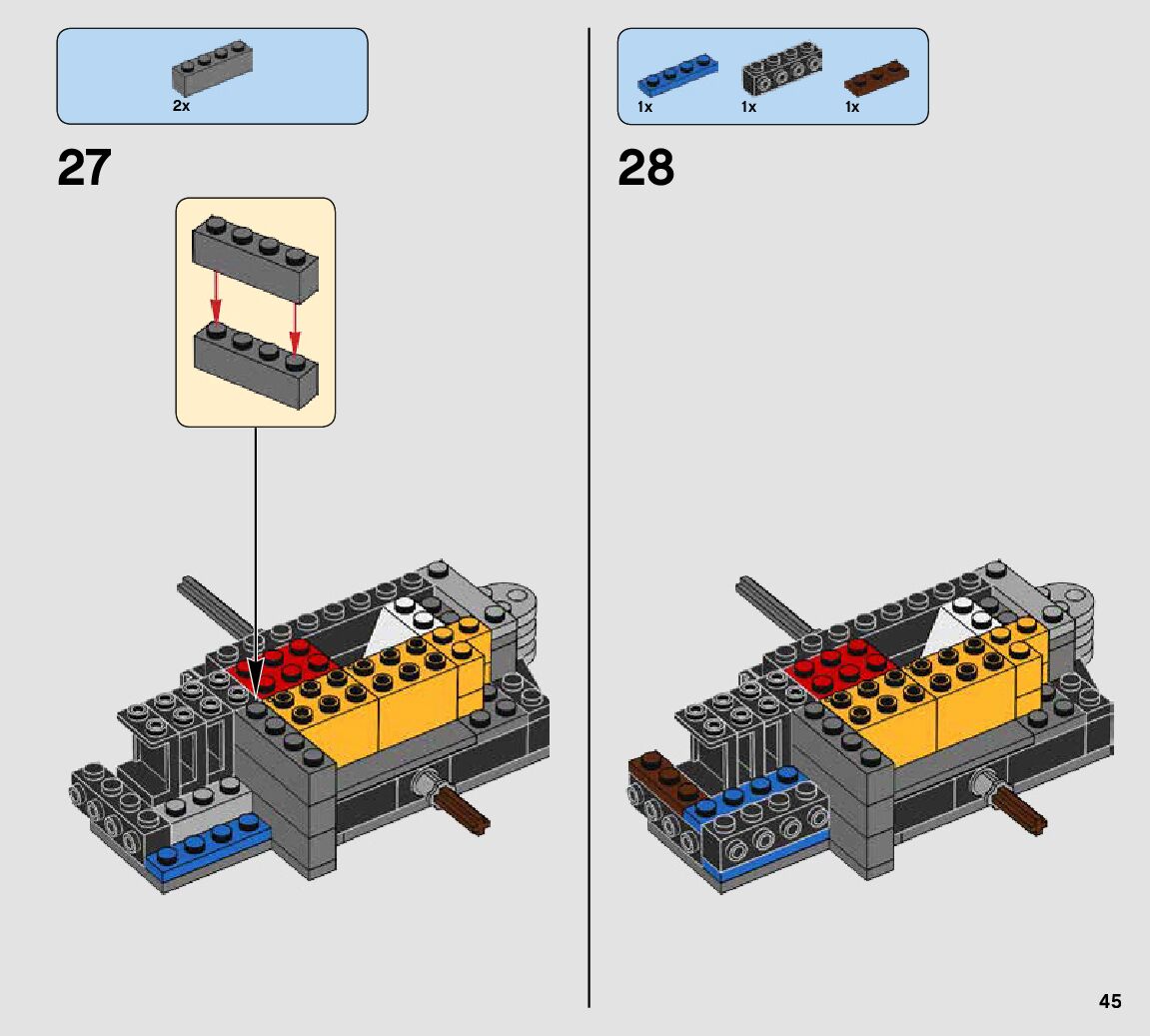 2x

27

1x 1x 1x

28

45