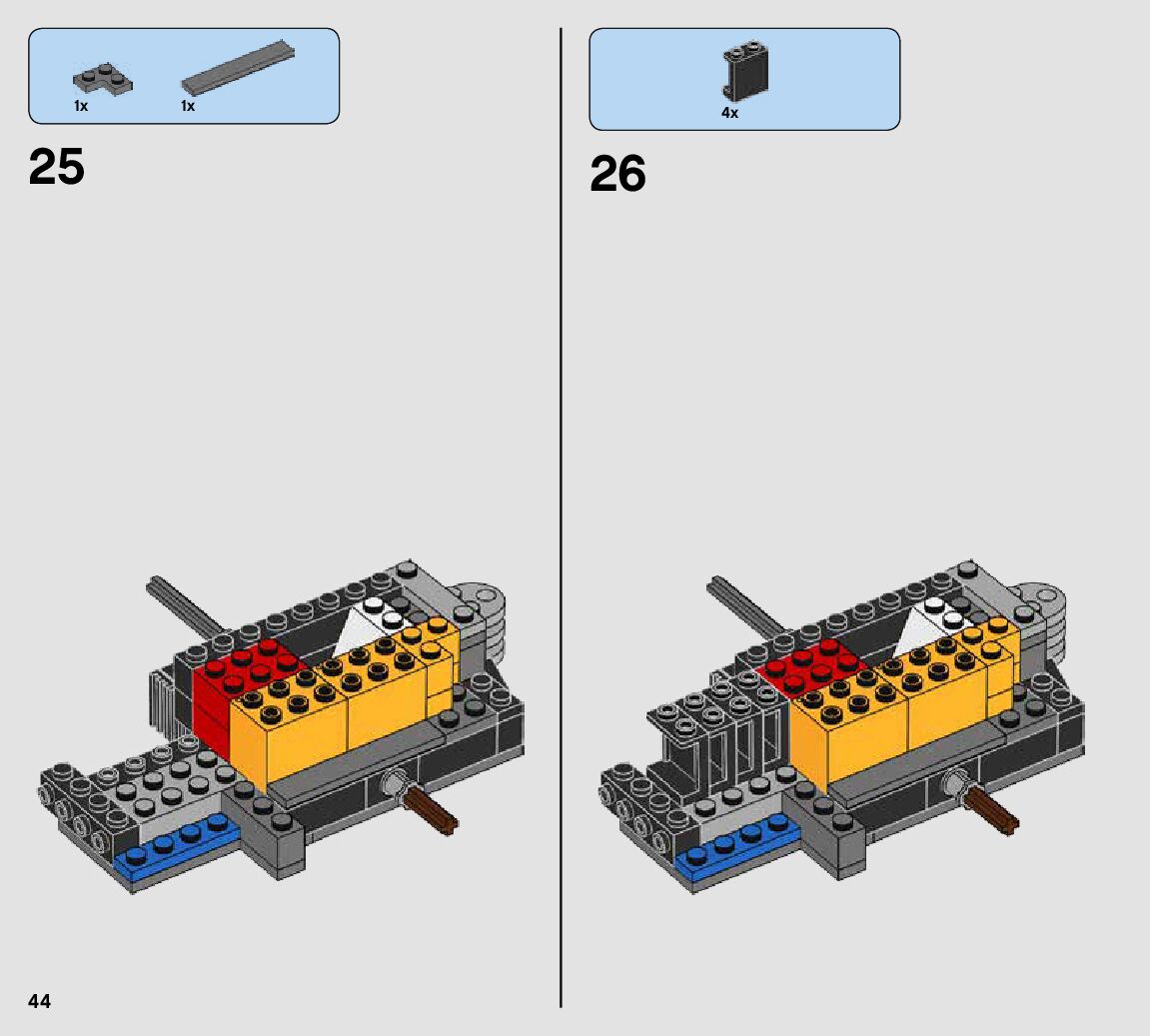 1x 1x

25

4x

26

44