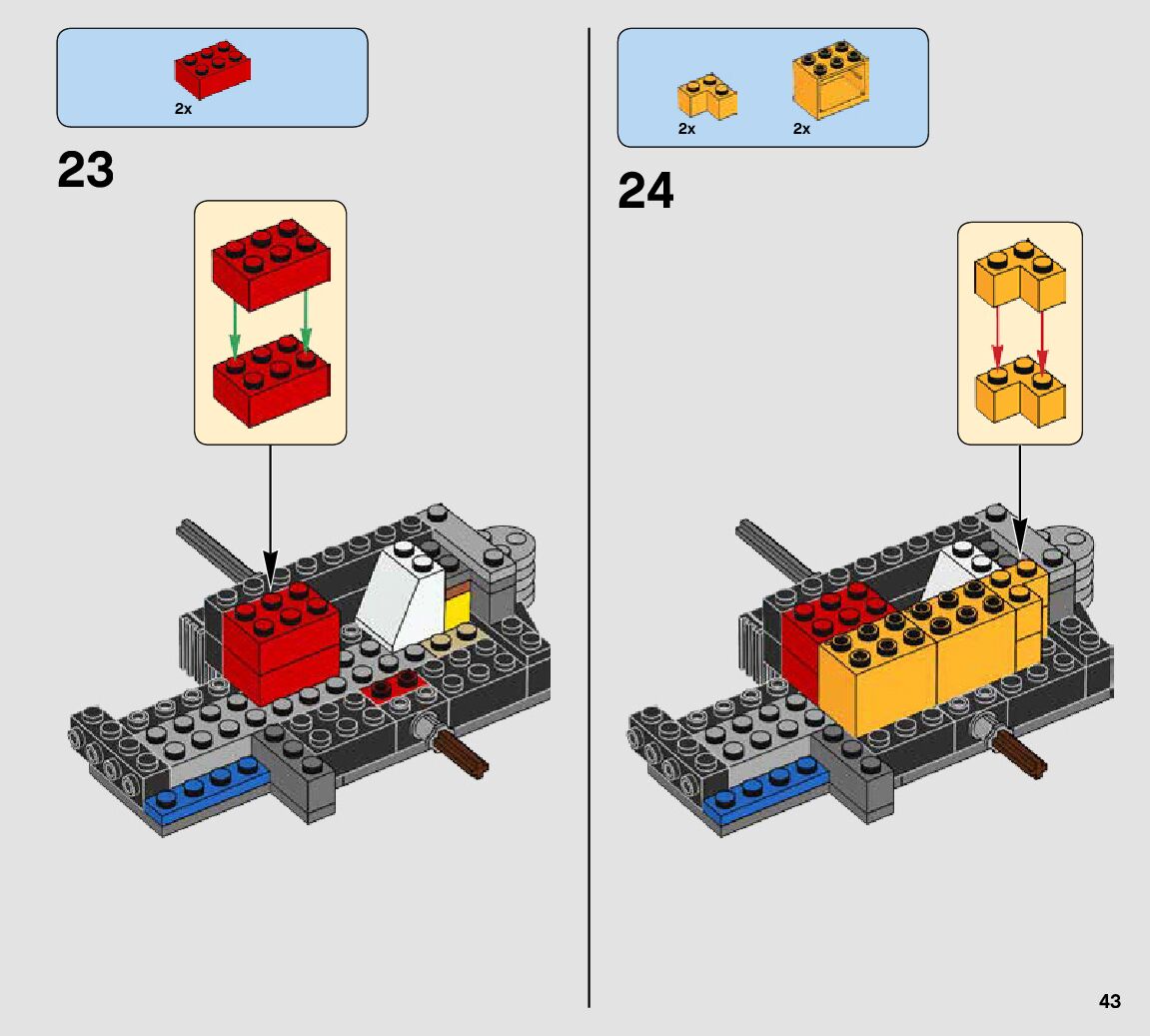 2x

23

2x

2x

24

43