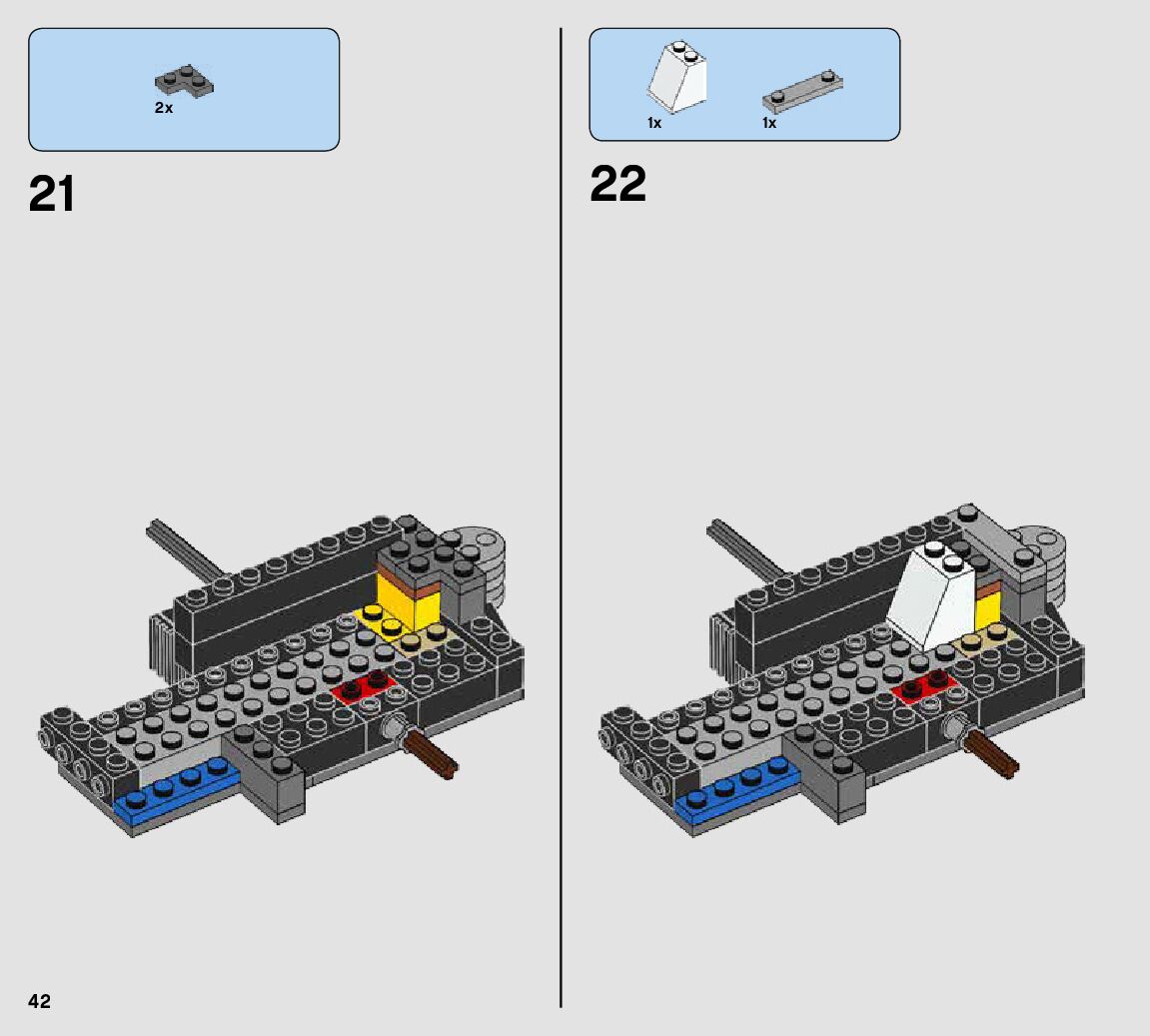 2x

21

1x 1x

22

42