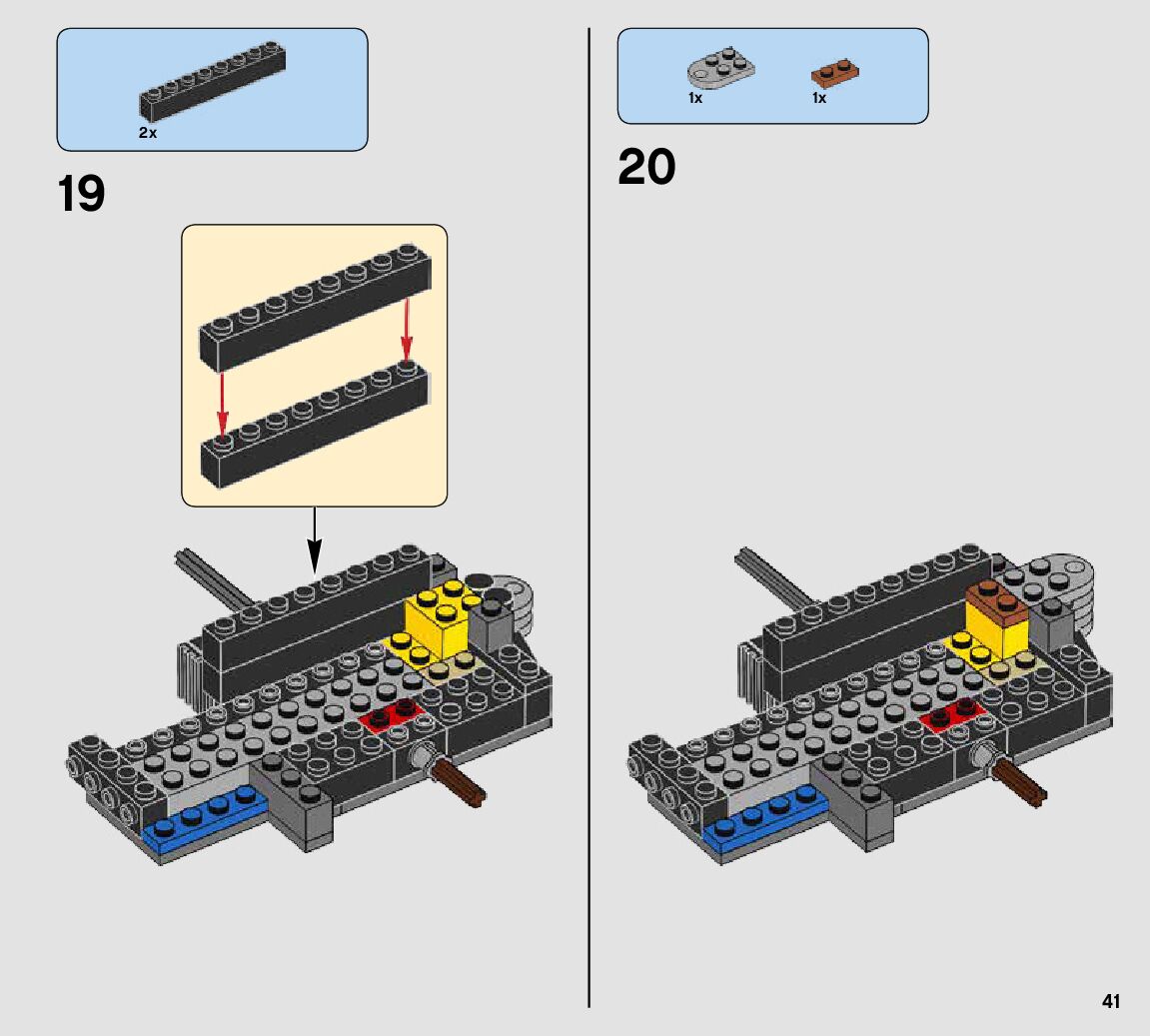 2x

19

1x
1x

20

41